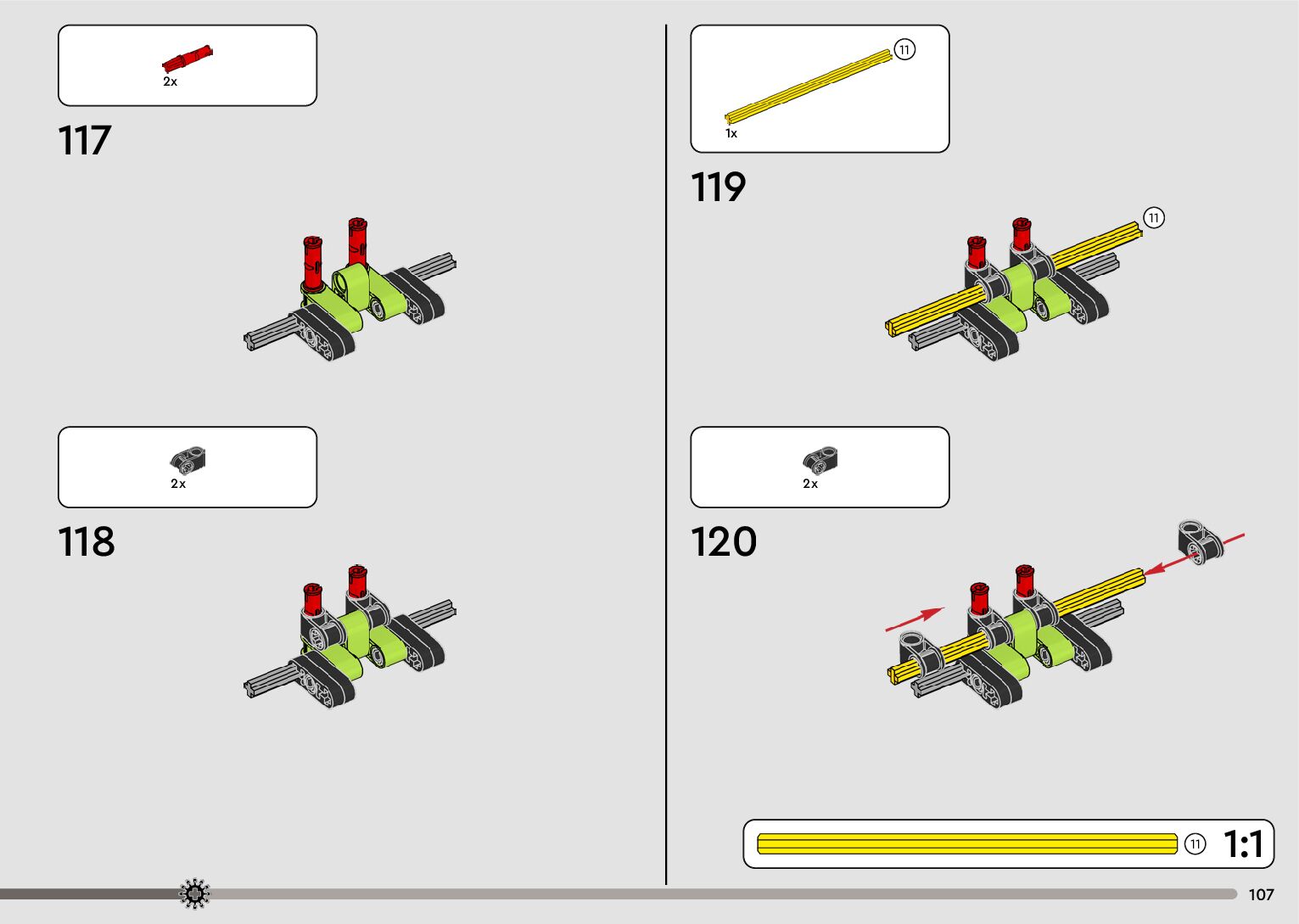 2x

117

2x

118

11

1x

119

11

2x

120

11 1:1

107