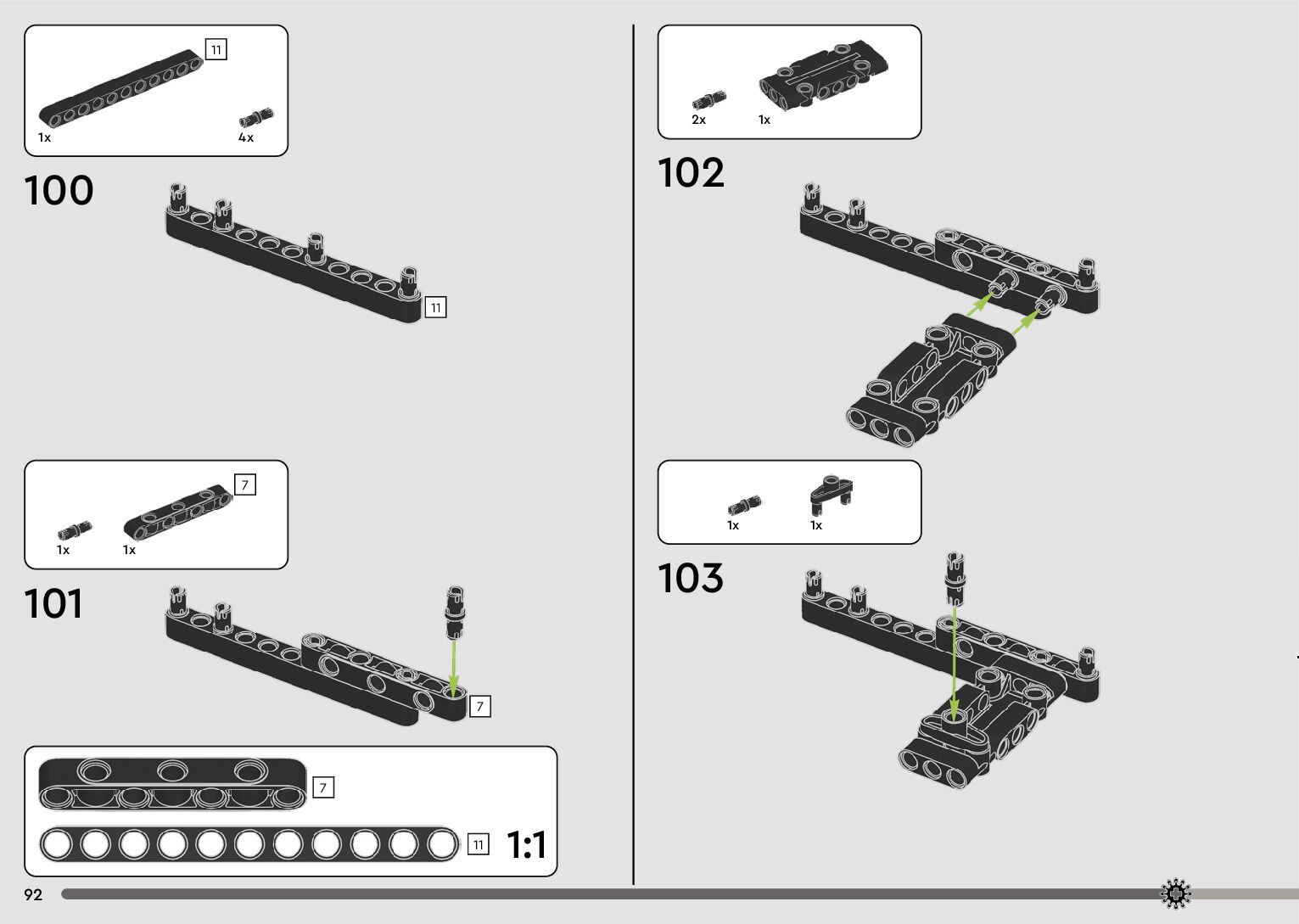 11

1x

4x

100

11

7

1x

1x

101

7

7

11

1:1

2x

1x

102

1x

1x

103

92