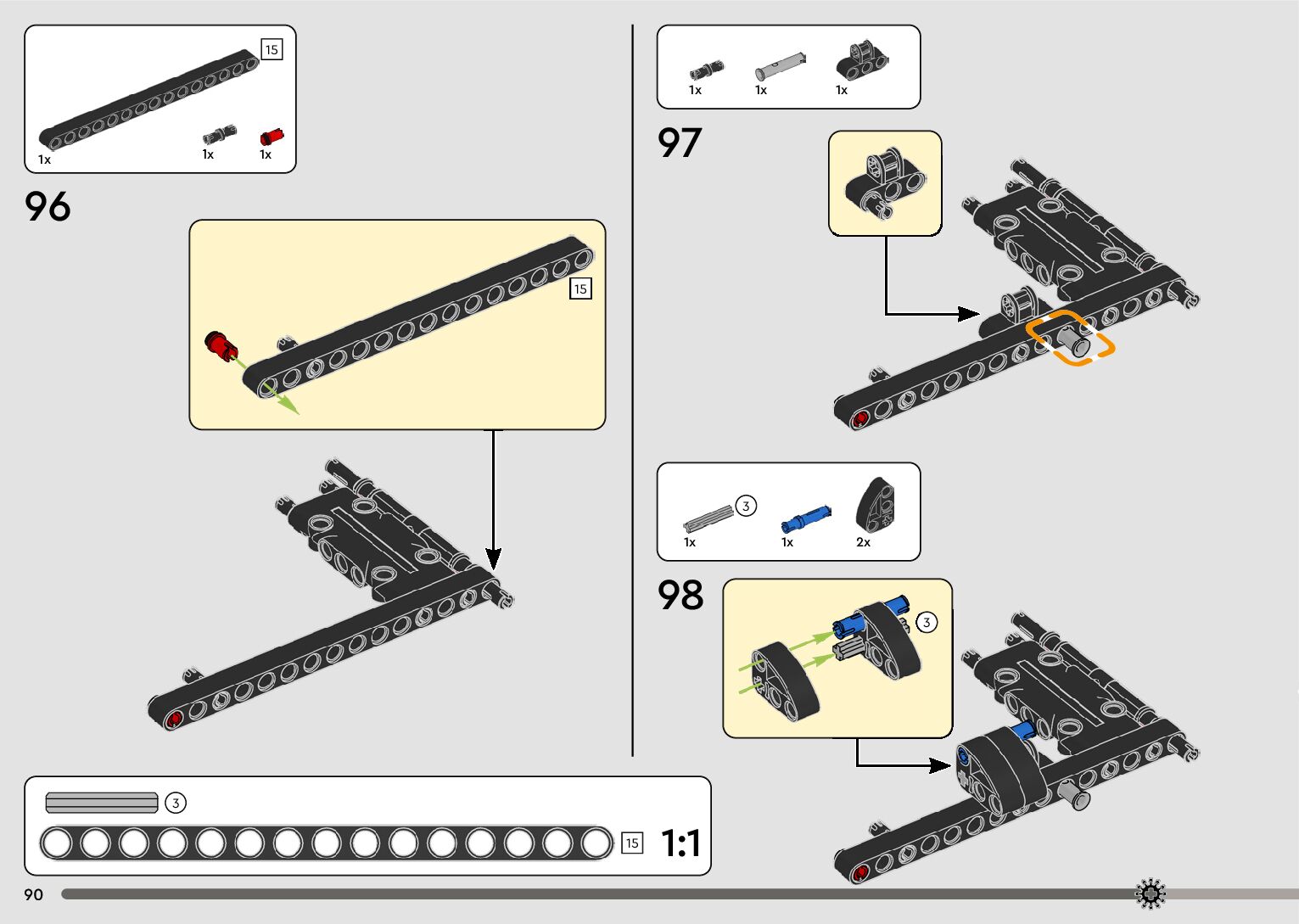 15

1x 1x 1x

96

15

1x 1x 1x

97

3

1x 1x 2x

98

3

3

15 1:1

90