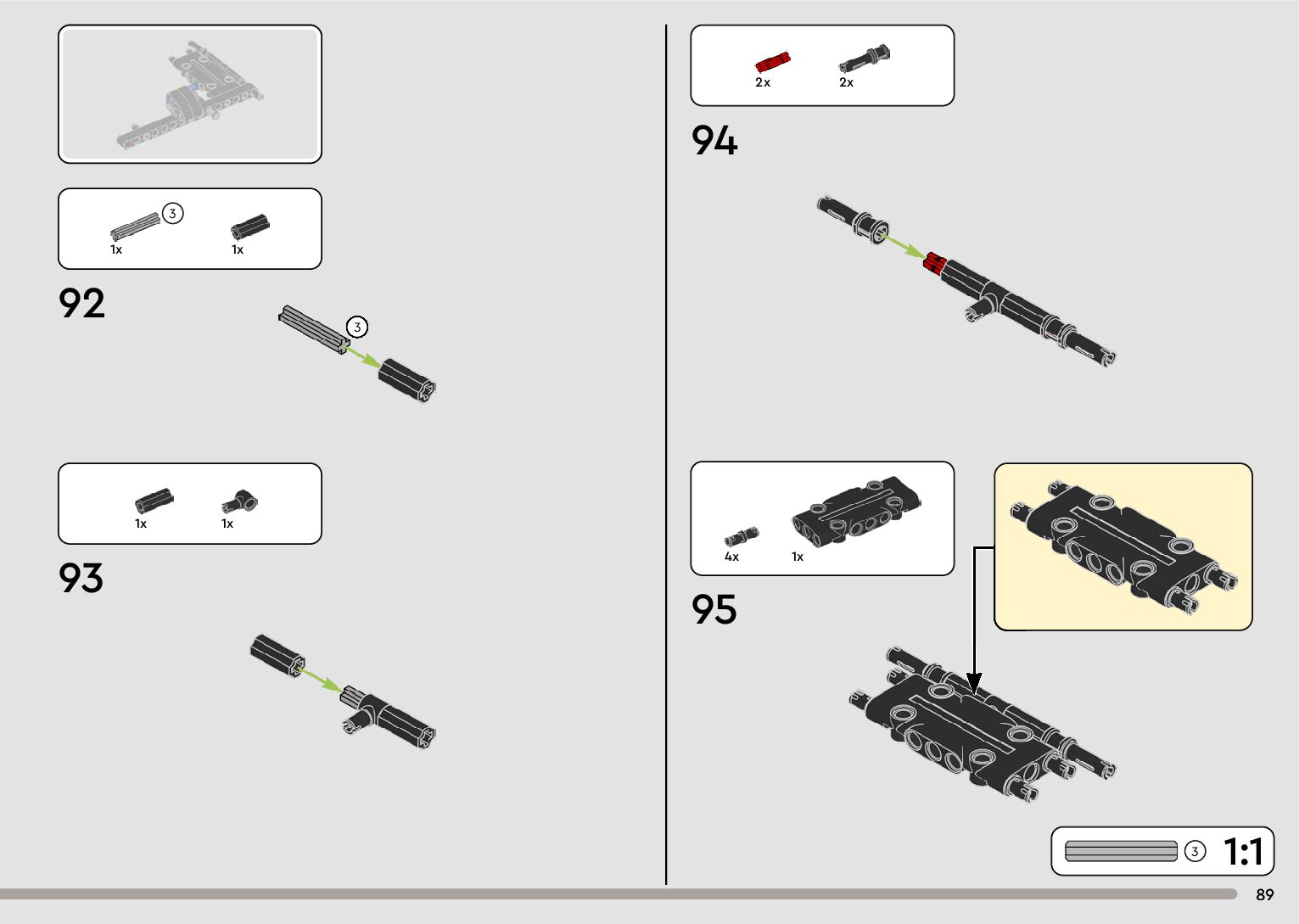 3
1x
1x

92

3

1x
1x

93

2x
2x

94

4x
1x

95

3 1:1

89