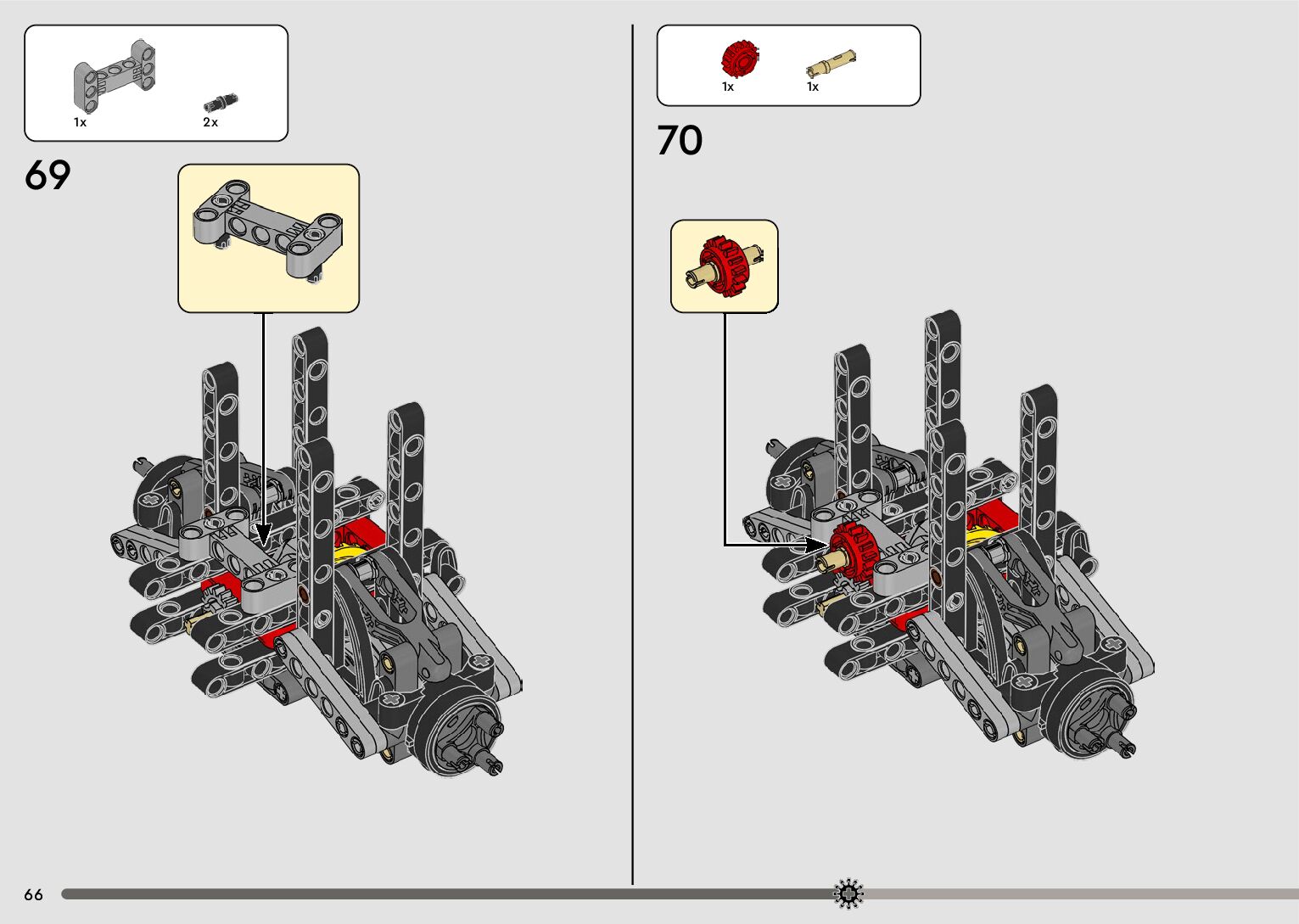 1x
2x

69

1x
1x

70

66