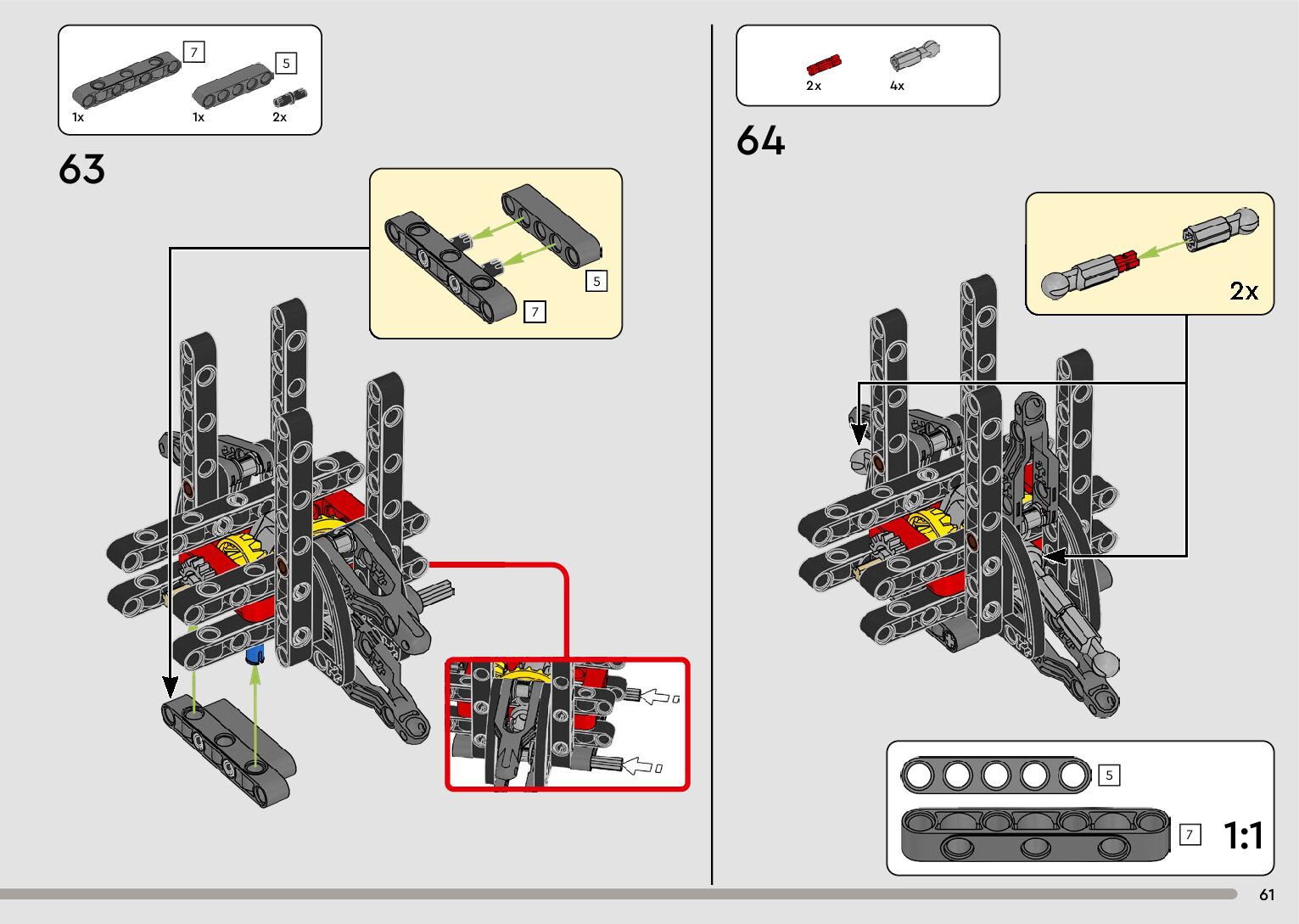 7
5
1x
1x
2x

63

5
7

2x
4x

64

2x

5
7
1:1

61