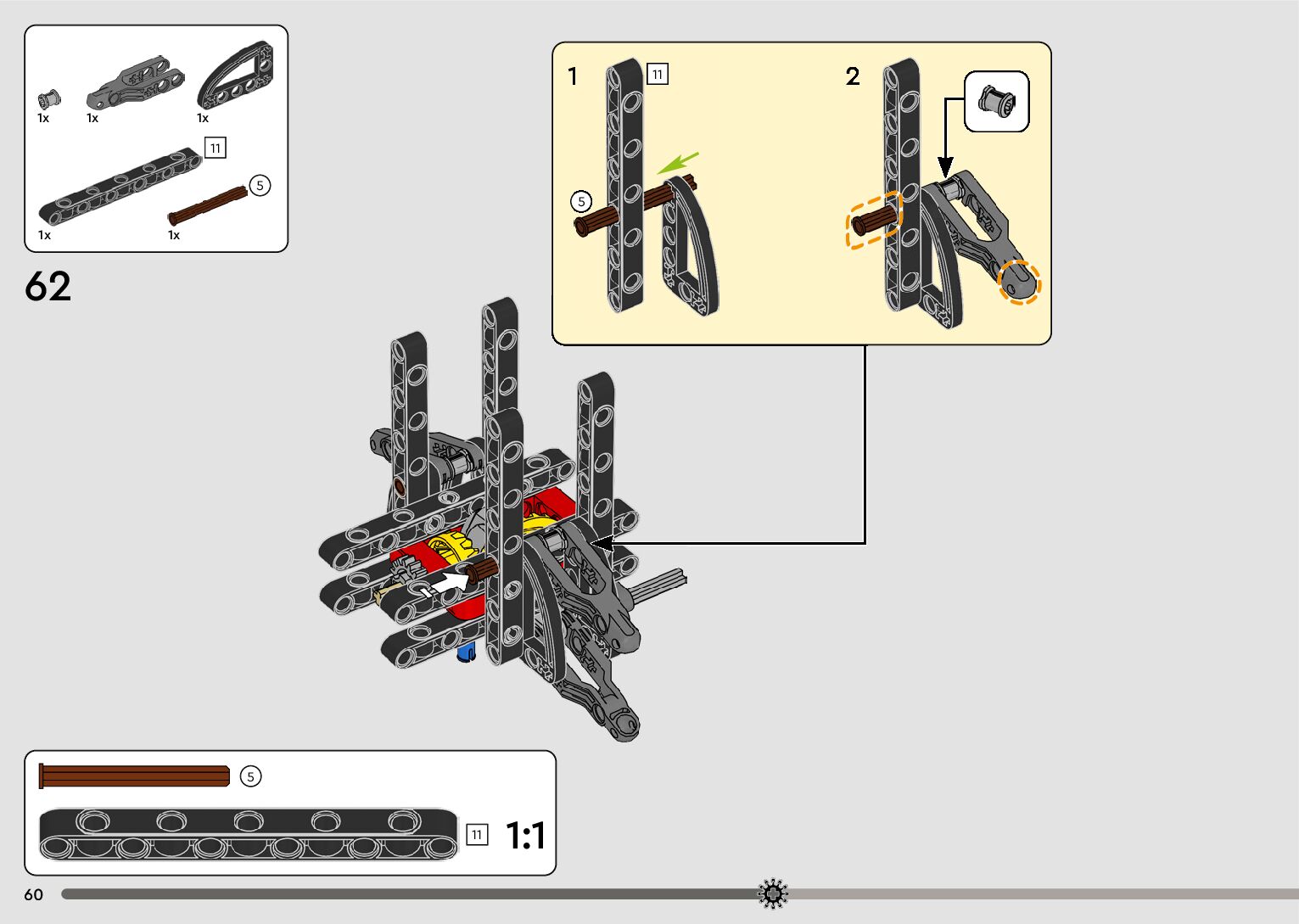 1x 1x 1x

11

5

1x 1x

62

1

11

5

2

5

11

1:1

60