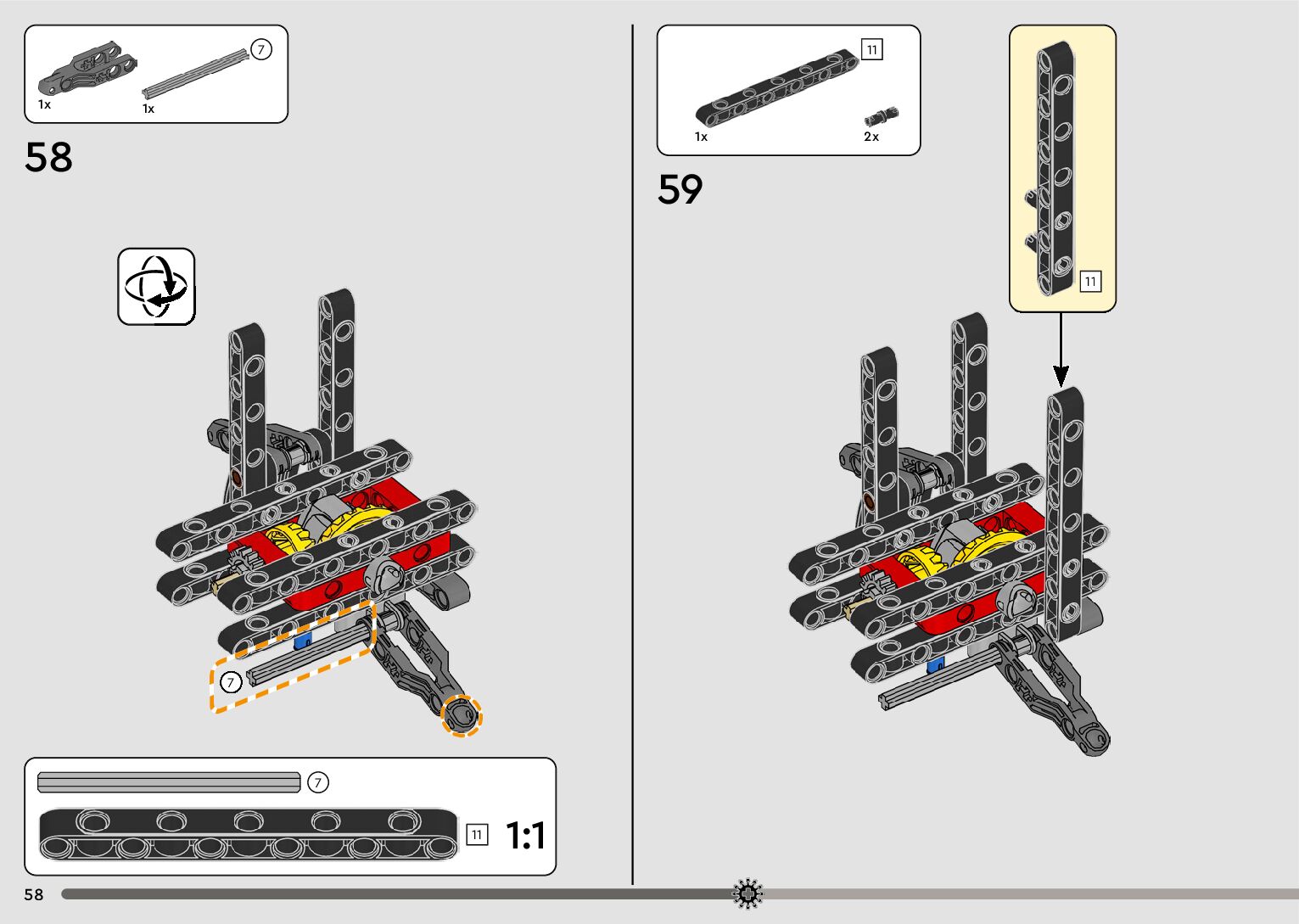 7

1x
1x

58

7

7

11

1:1

58

11

1x
2x

59

11