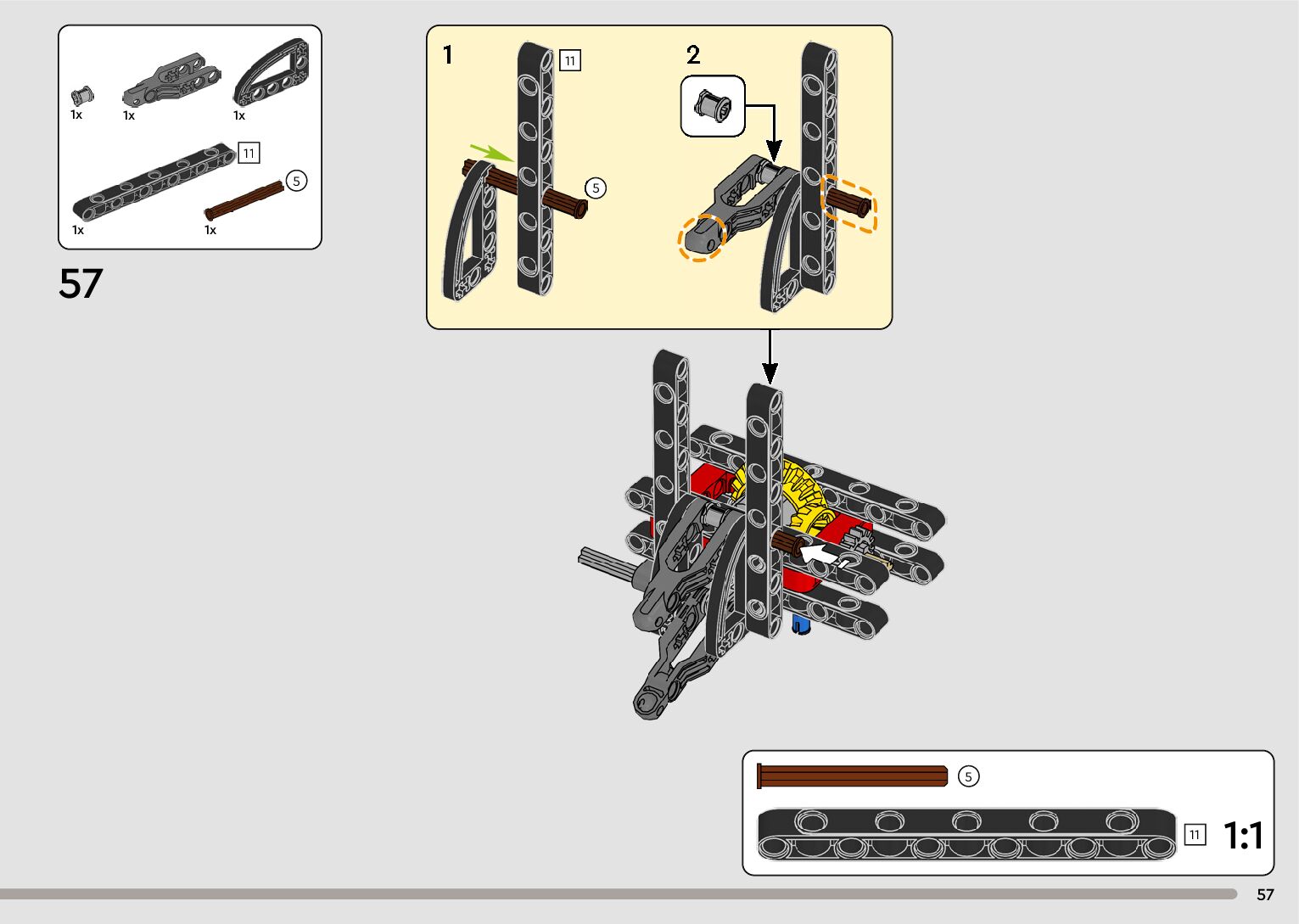 1x 1x 1x

11

5

1x 1x

57

1

11

5

2

5

11

1:1

57