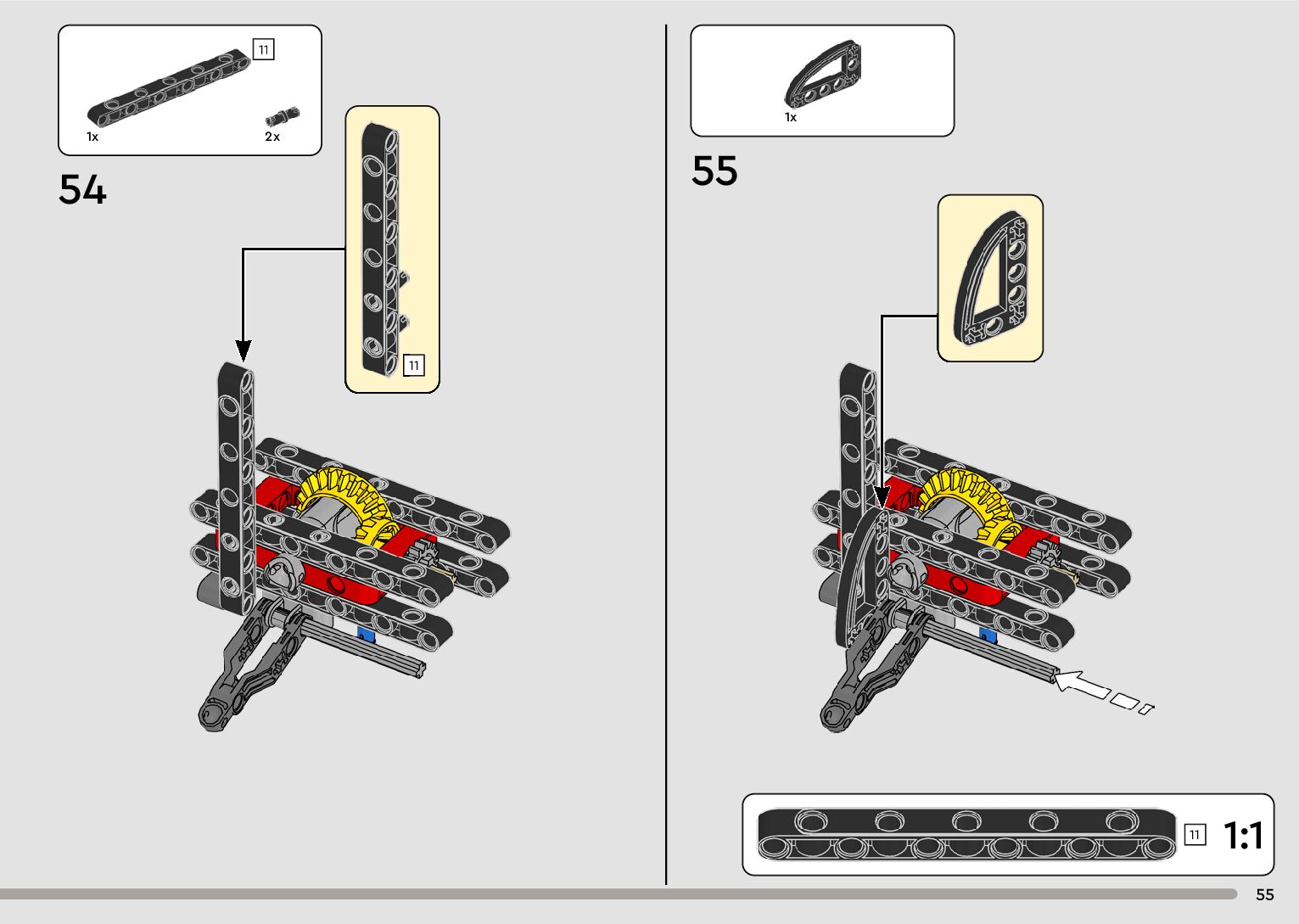 11
1x
2x
54
11
1x
55
11
1:1
55