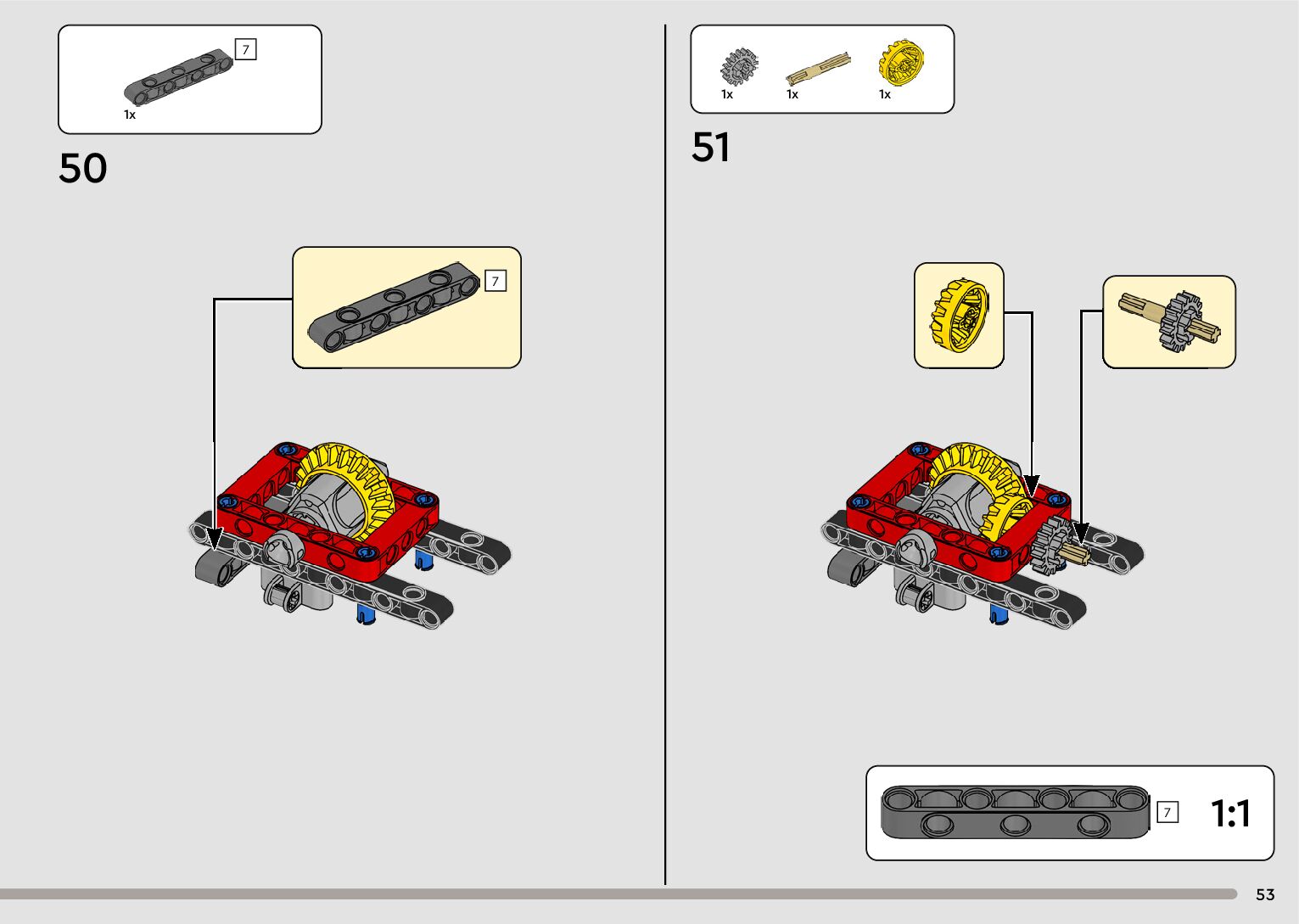 7
1x

50

7

1x 1x 1x

51

7 1:1

53