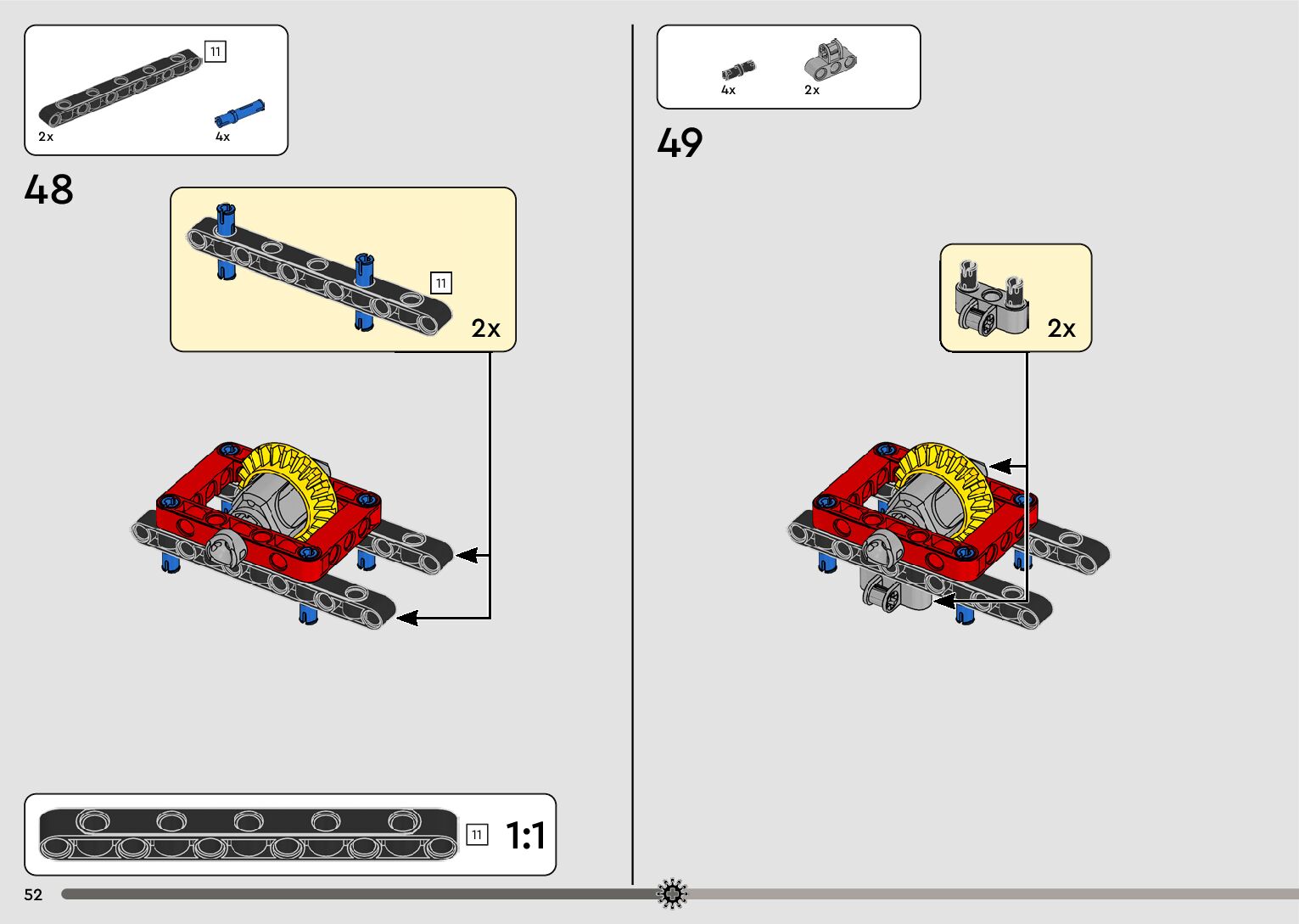 11

2x

4x

48

11

2x

11

1:1

52

4x

2x

49

2x