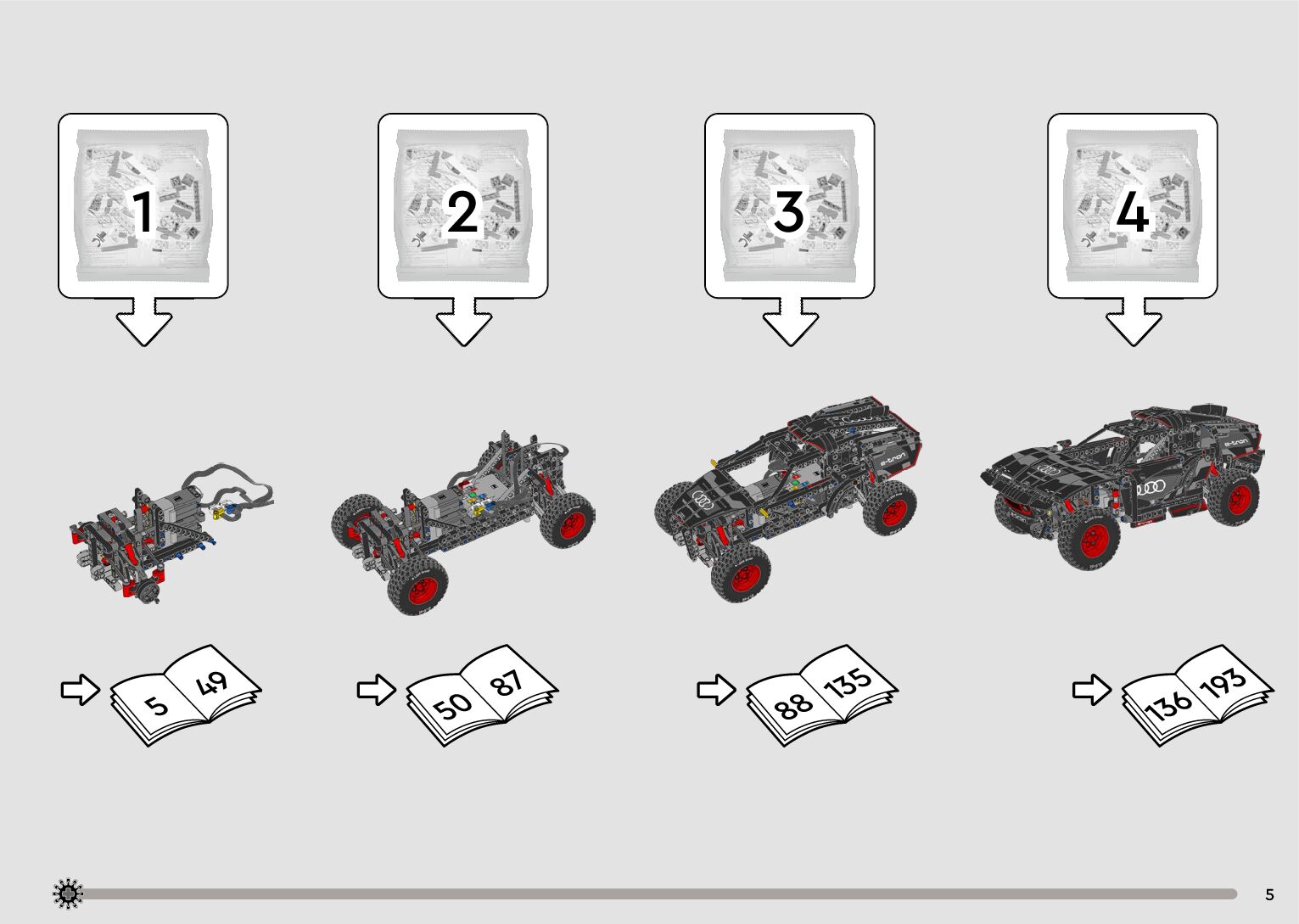 1

2

3

4

e-tron

e-tron

5 49

50 87

88 135

136 193

5