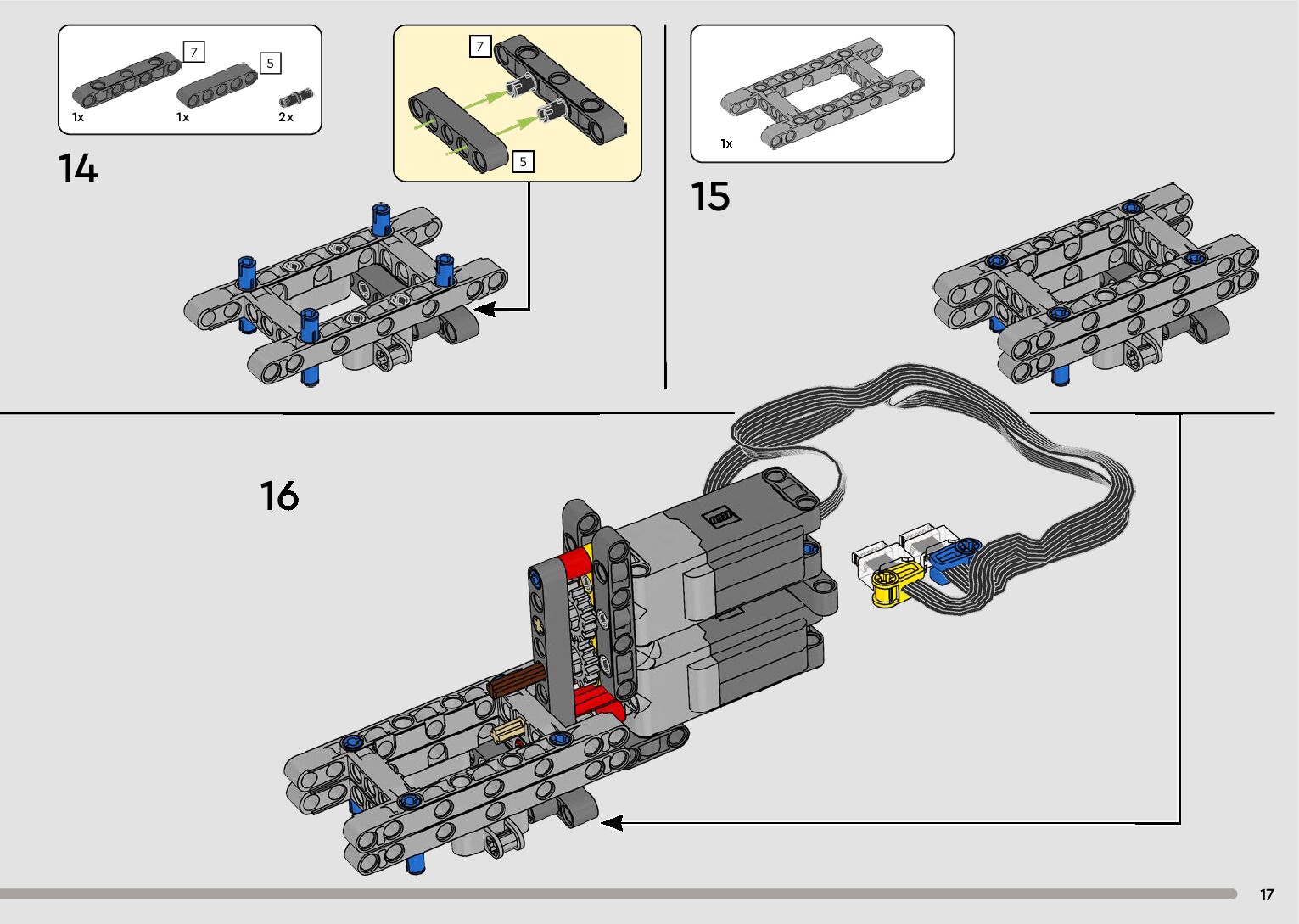 7
5
1x
1x
2x
14
7
5
1x
15
16
17