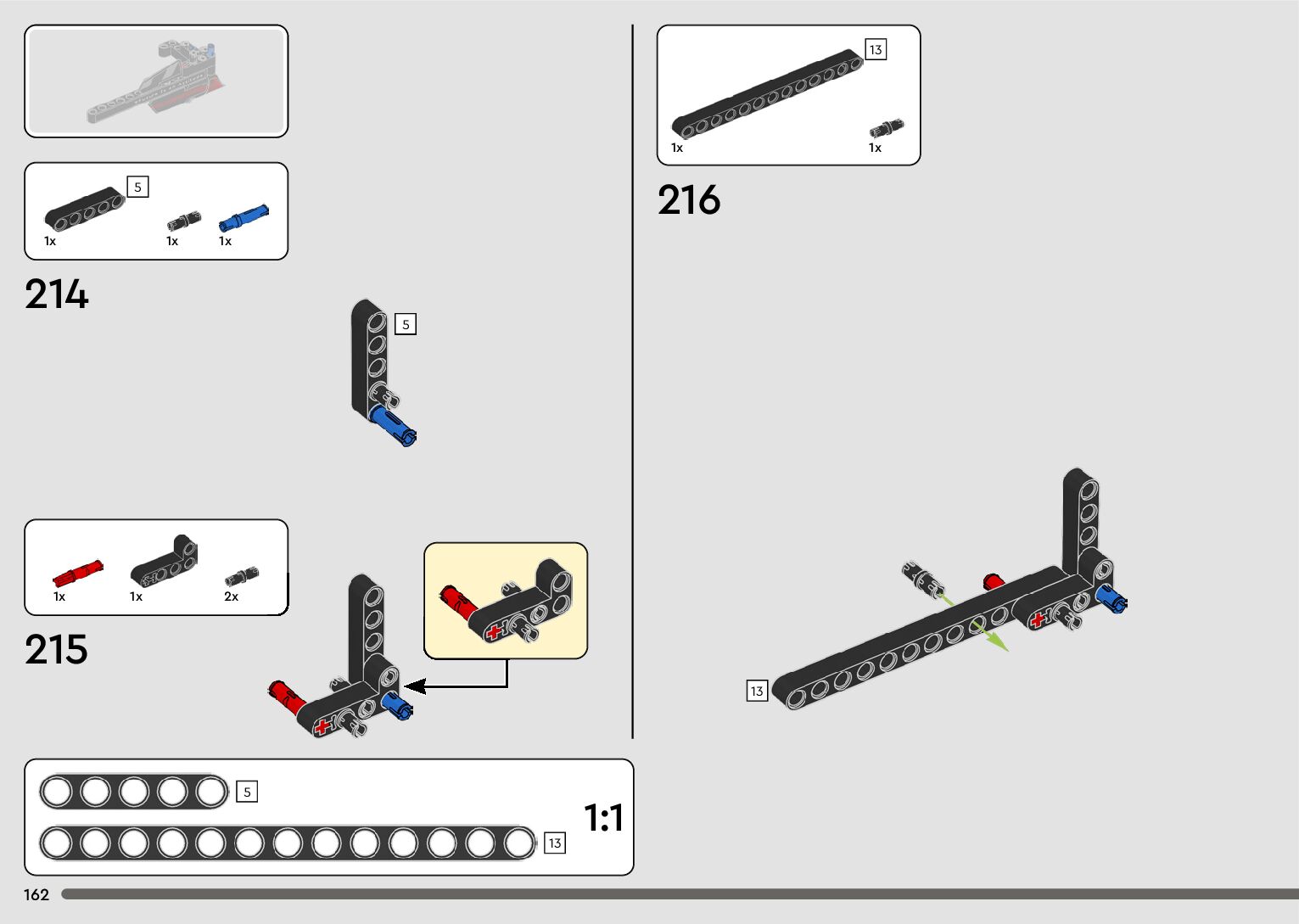 5
1x
1x
1x

214

5

1x
1x
2x

215

13
1x
1x

216

13

5
13
1:1

162