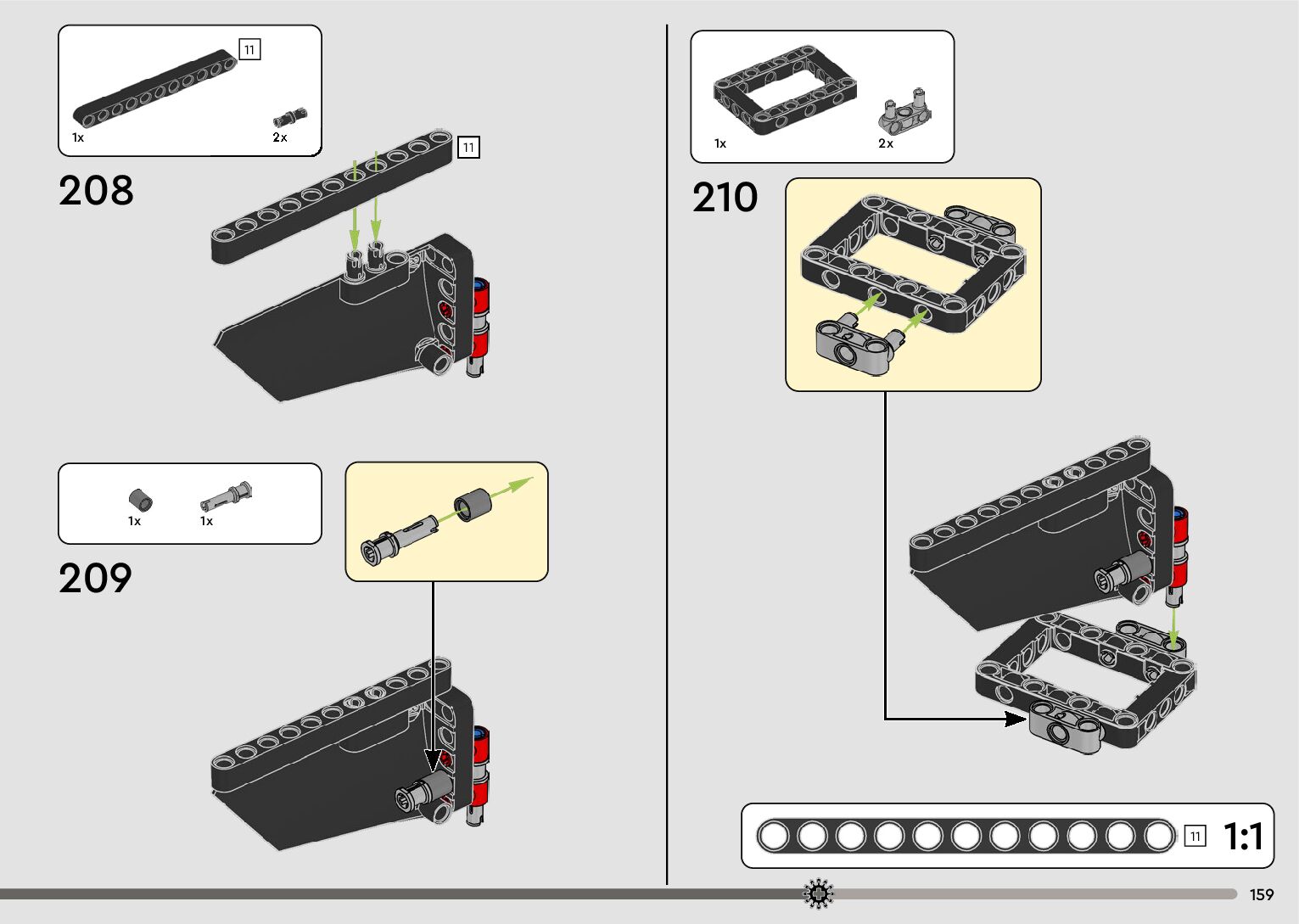 11

1x

2x

208

11

1x

1x

209

1x

2x

210

11

1:1

159