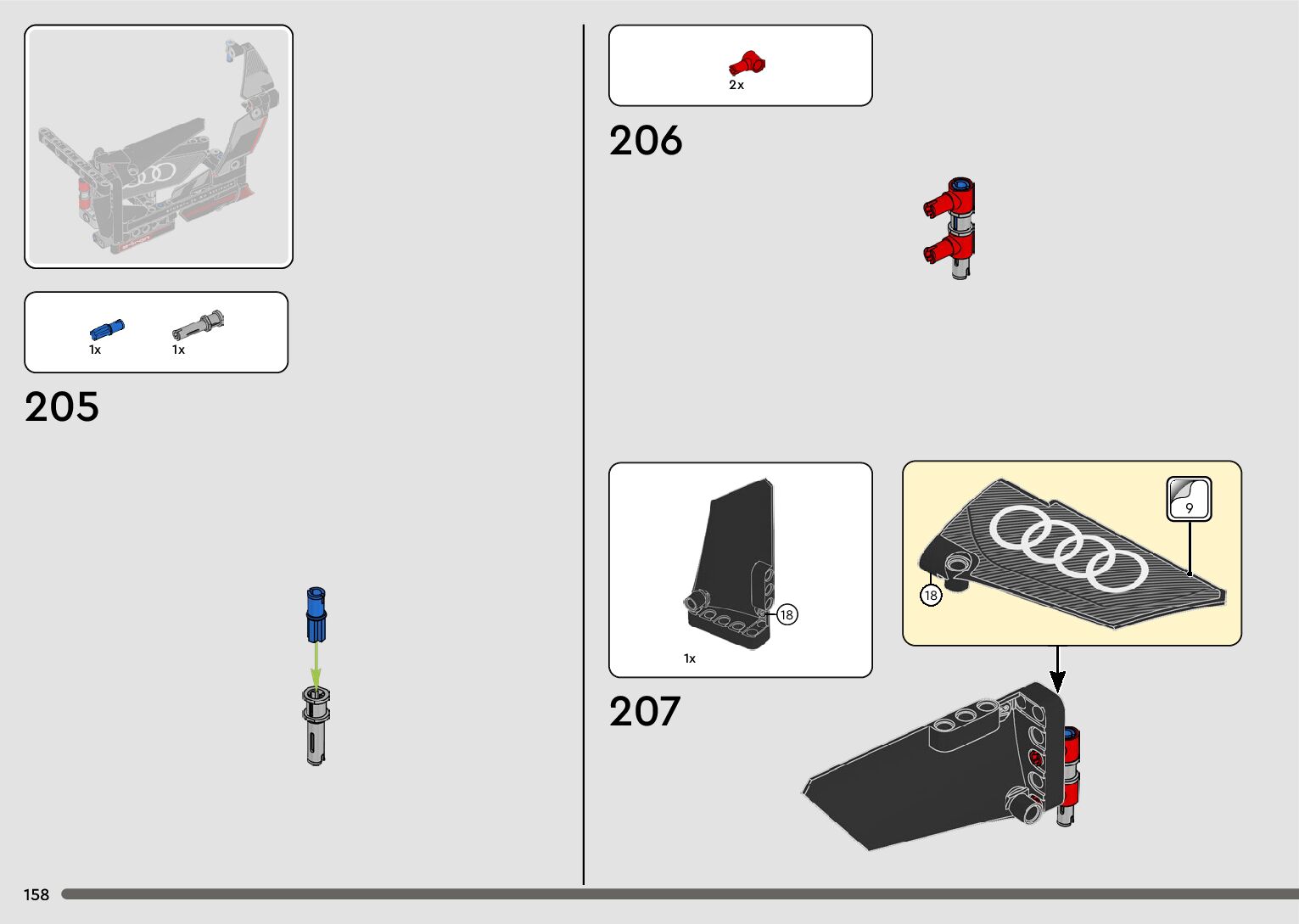 1x
1x

205

2x

206

18
1x

207

9
18

158