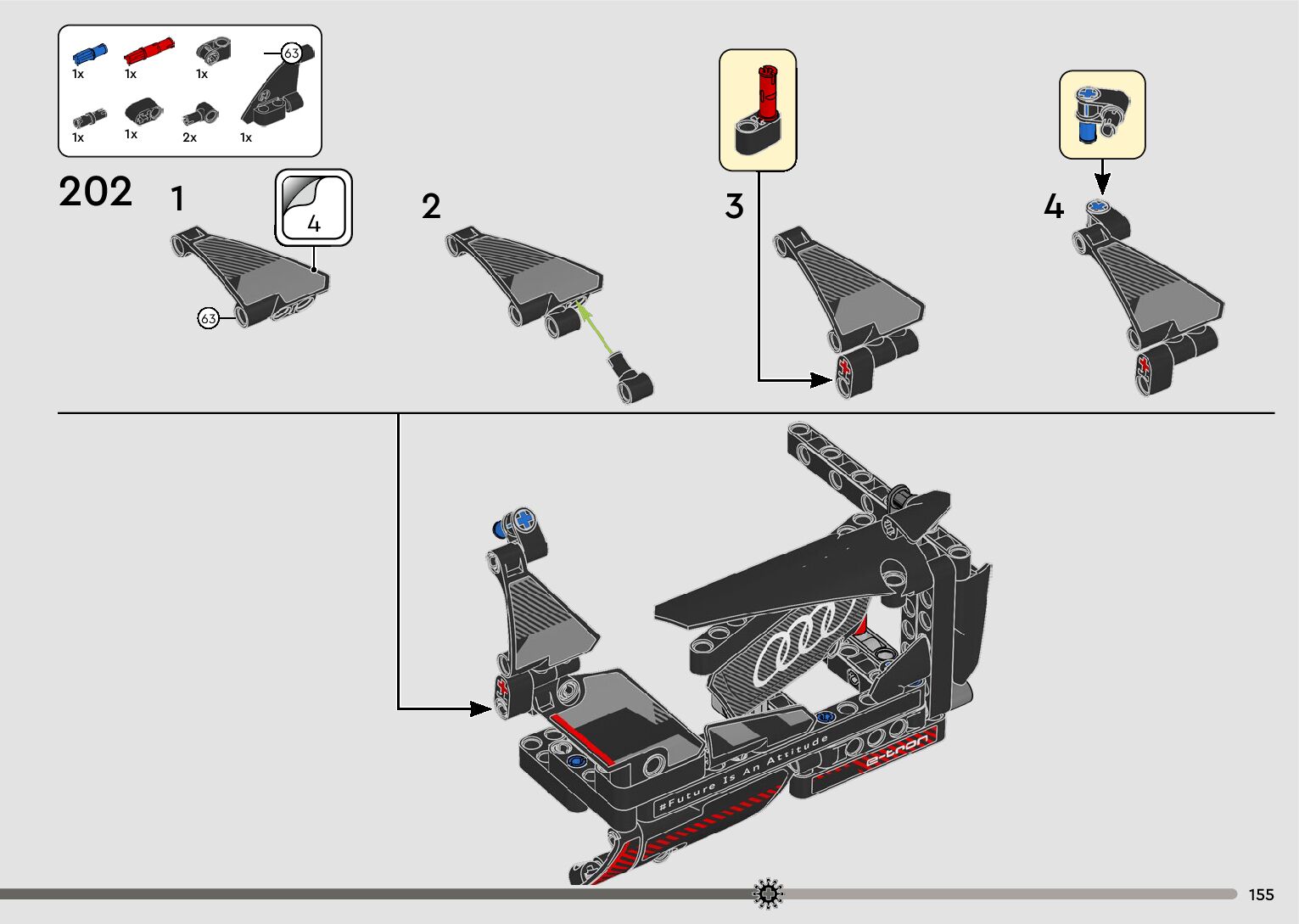 1x 1x 1x 63
1x 1x 2x 1x

202 1 4 63

2

3

4

#Future Is An Attitude
e-tron

155