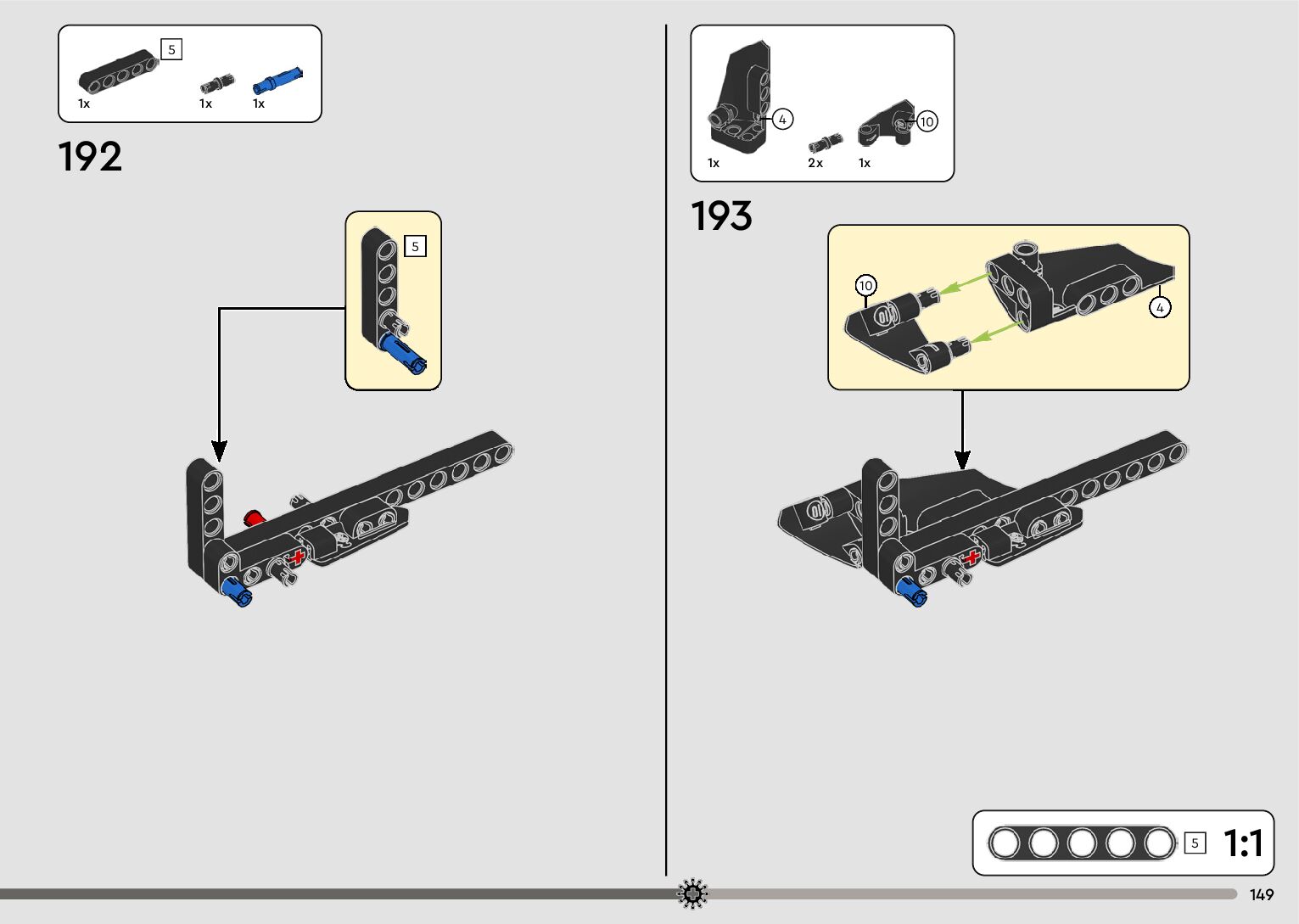 5
1x
1x
1x

192

5

4
10
1x
2x
1x

193

10
4

5
1:1

149