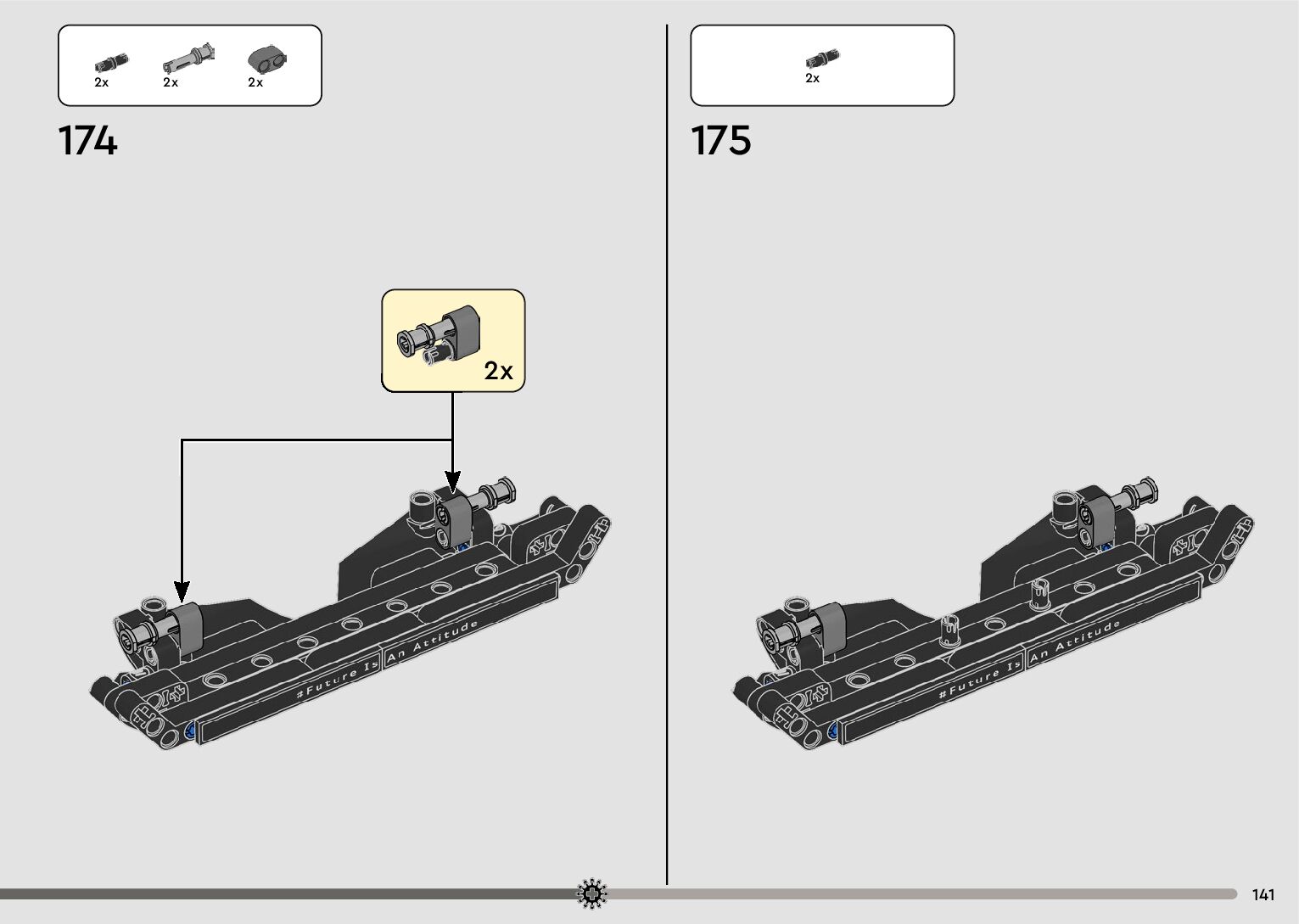 2x 2x 2x

174

2x

#Future Is An Attitude

2x

175

#Future Is An Attitude

141