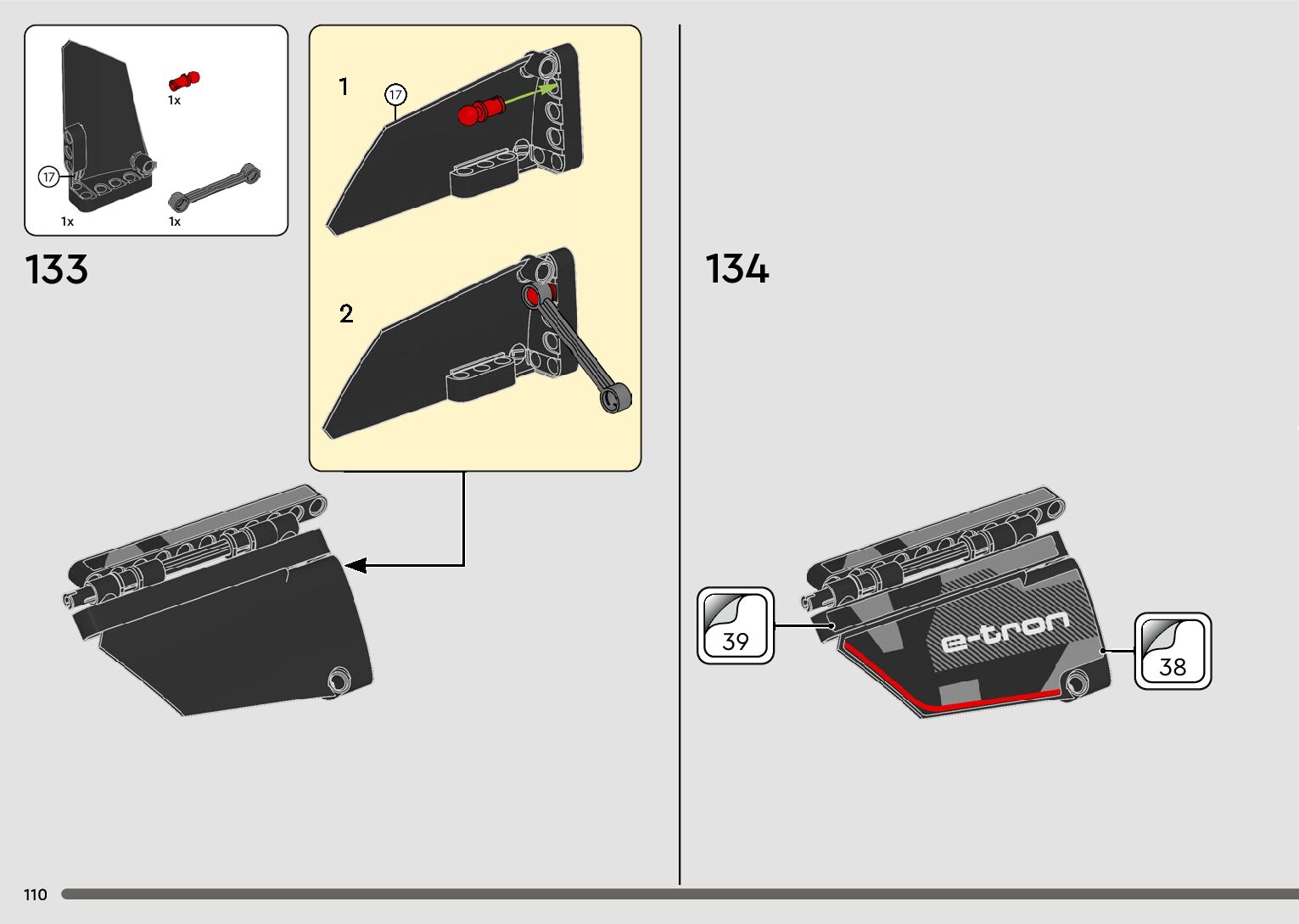 1x

17

1x

1x

133

1

17

2

134

39

e-tron

38

110