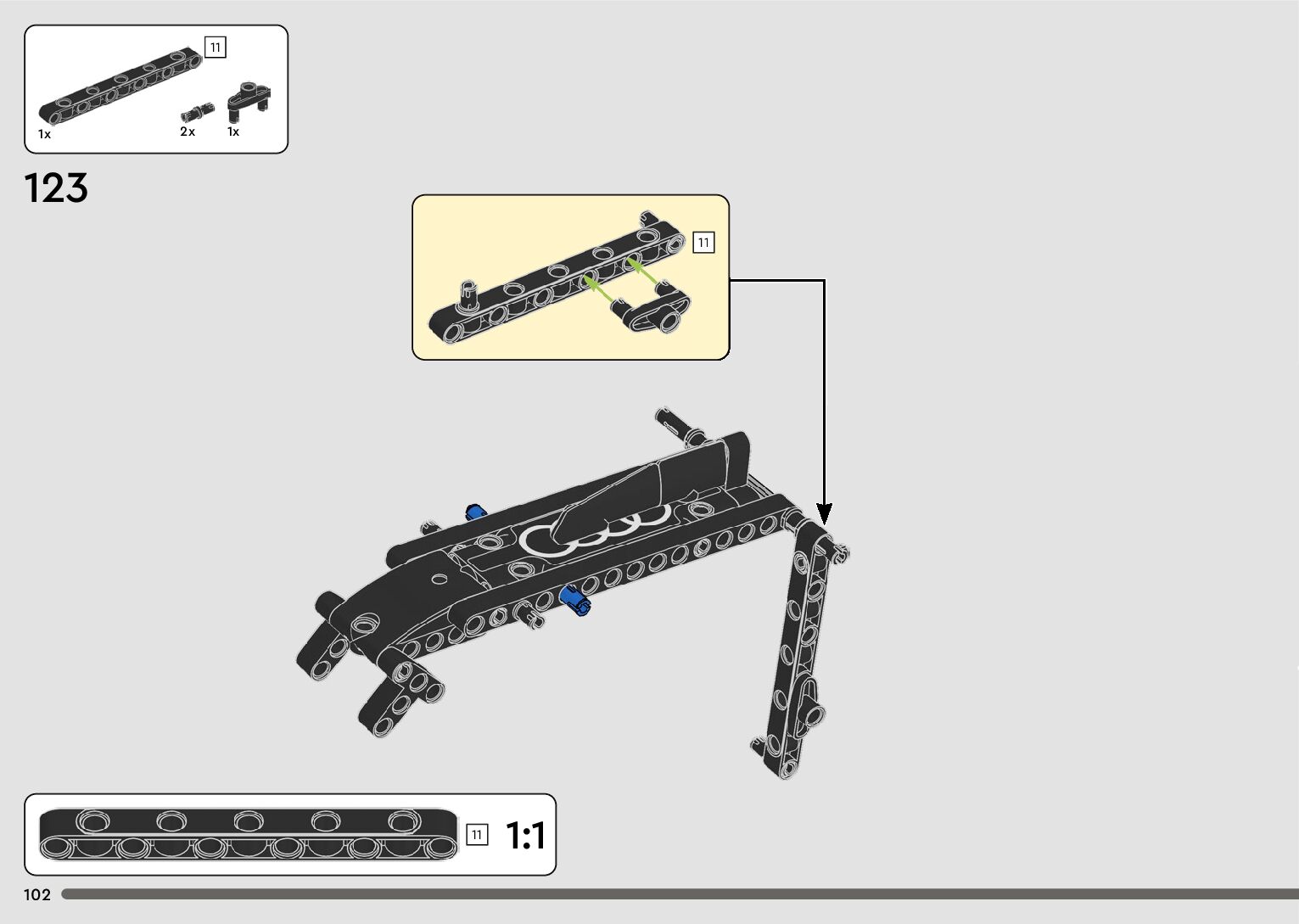 11

1x

2x

1x

123

11

11

1:1

102