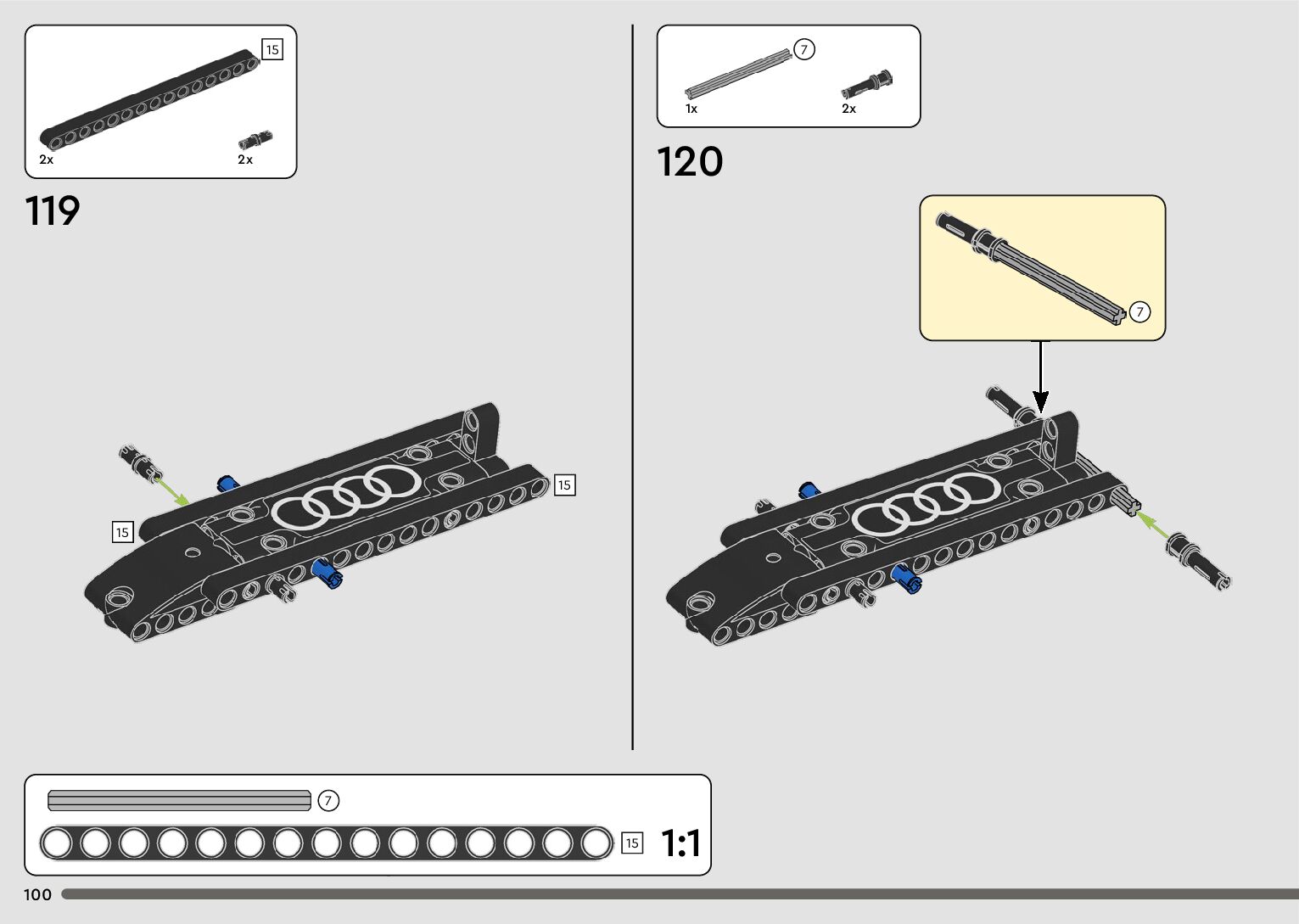 15

2x

2x

119

15

15

7

1x

2x

120

7

7

15

1:1

100