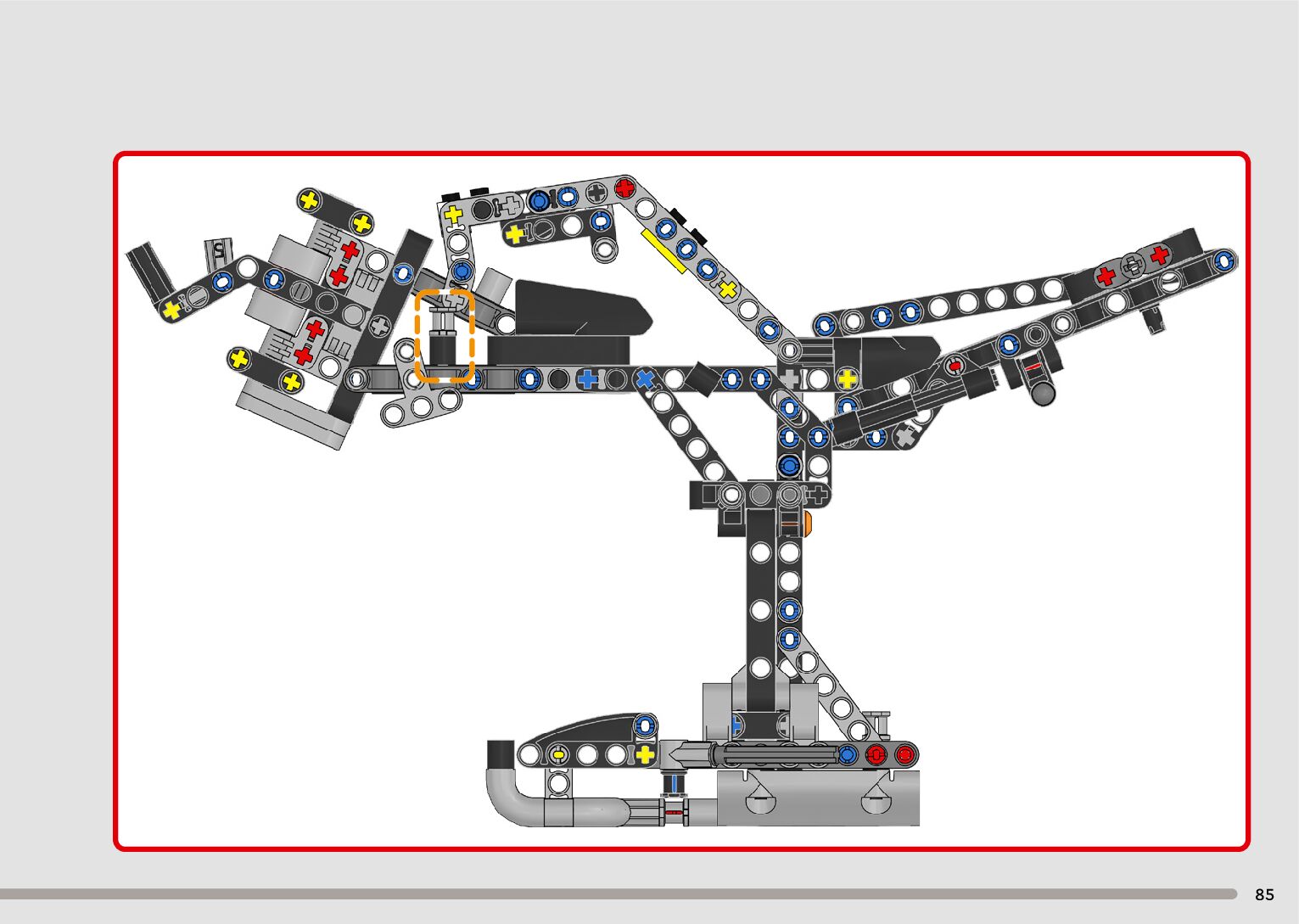 85