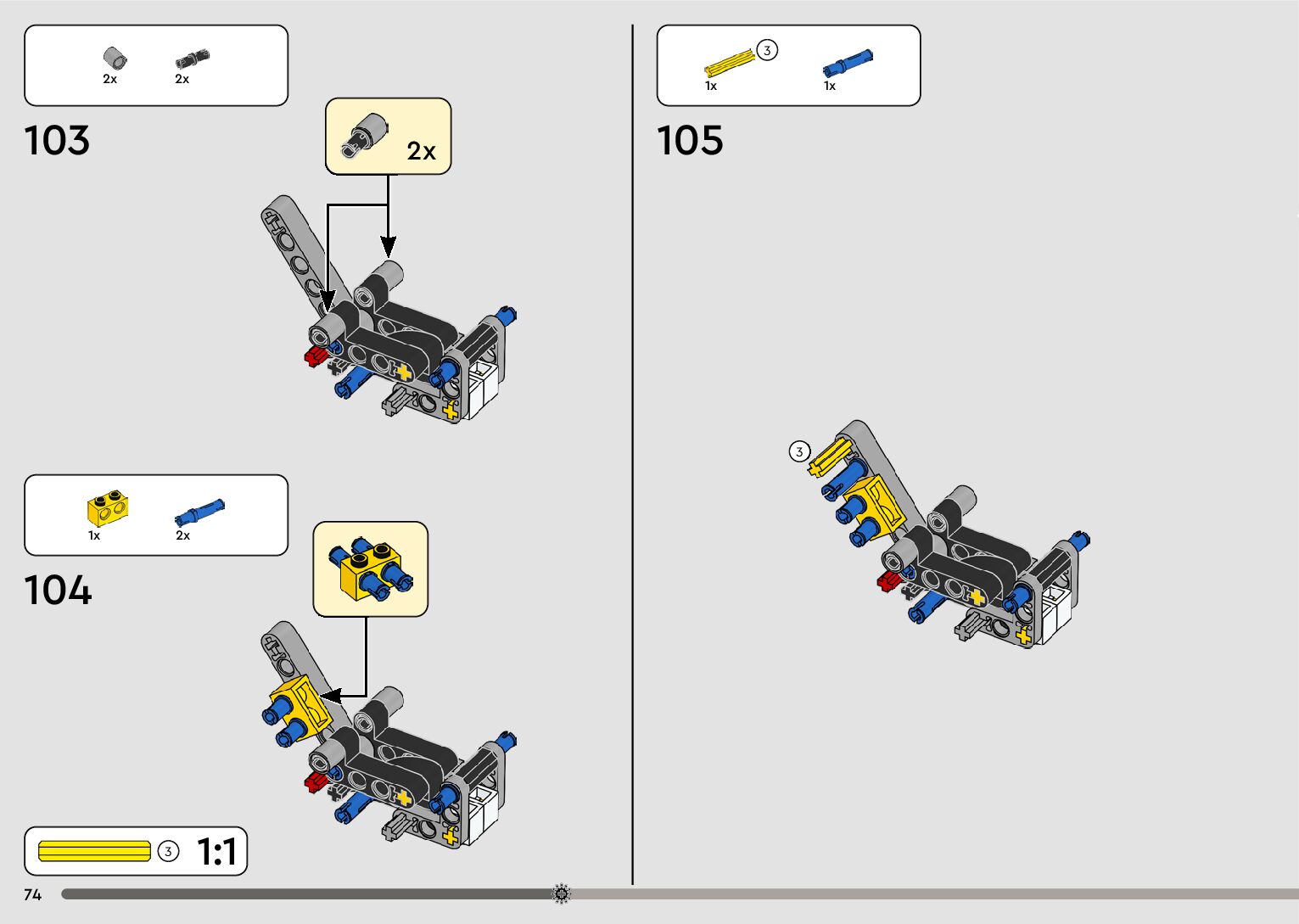 2x 2x

103

2x

1x 2x

104

3 1:1

74

3
1x 1x

105

3