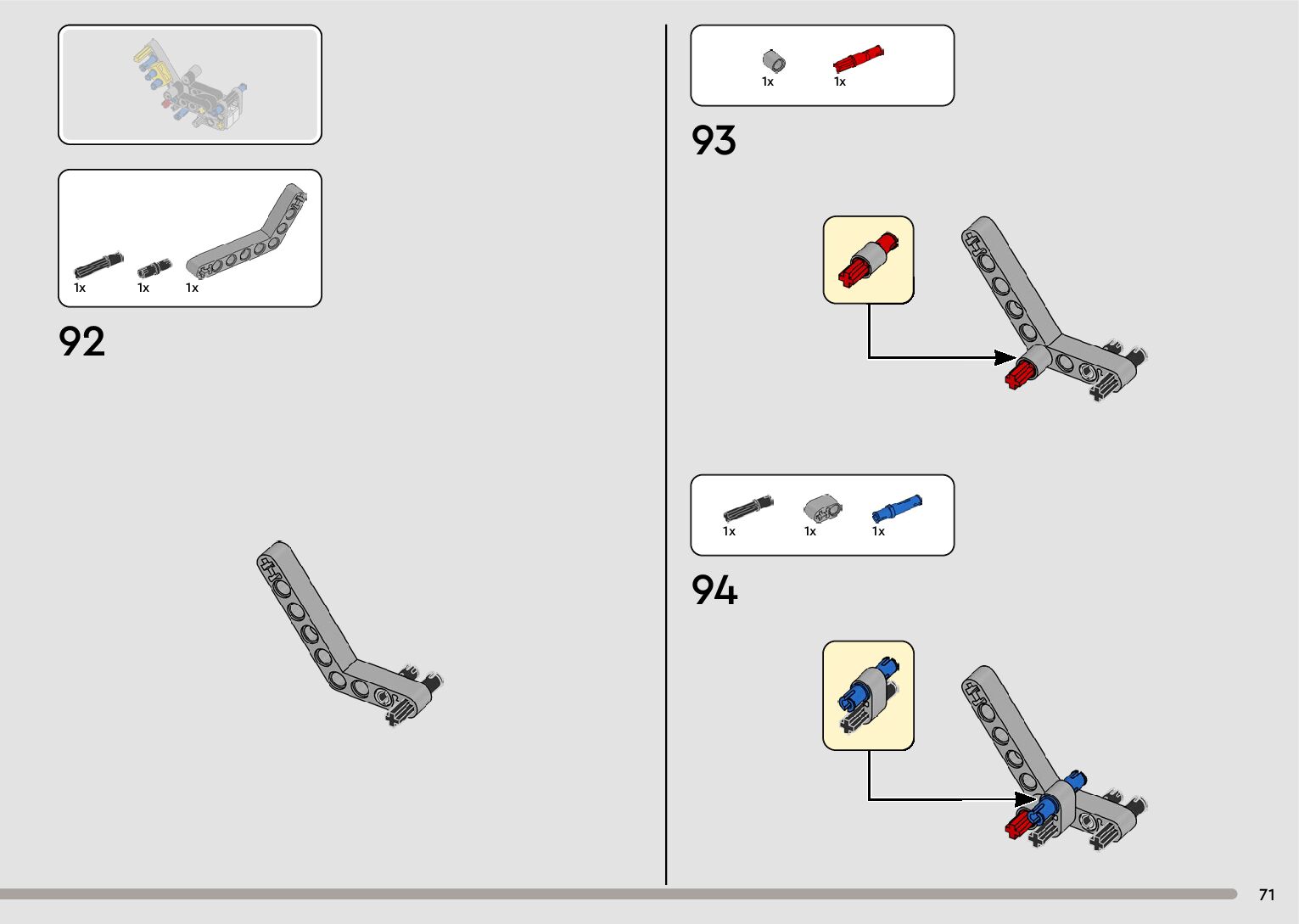 1x 1x 1x

92

1x 1x

93

1x 1x 1x

94

71