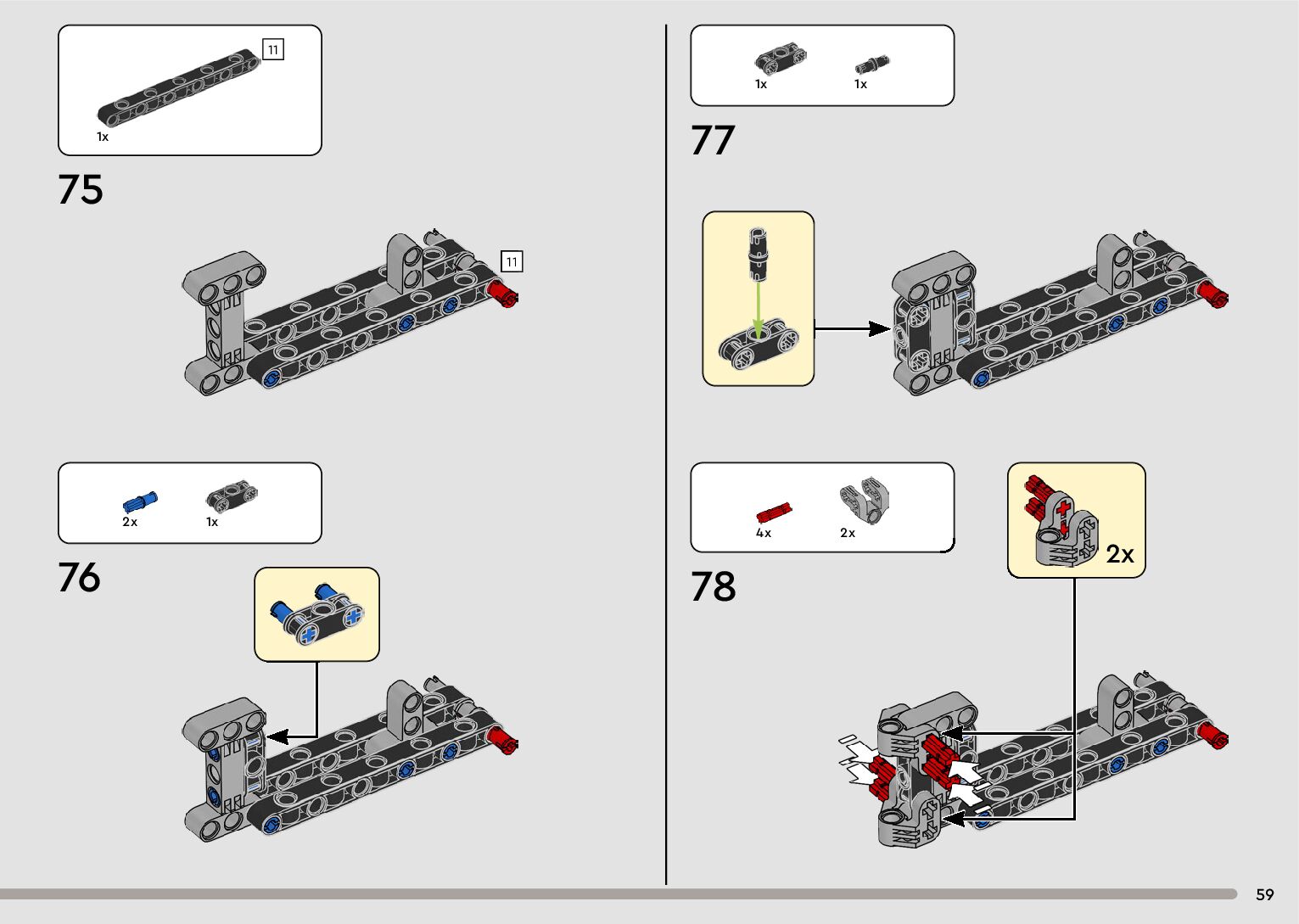 11
1x

75

11

2x 1x

76

1x 1x

77

4x 2x

78

2x

59