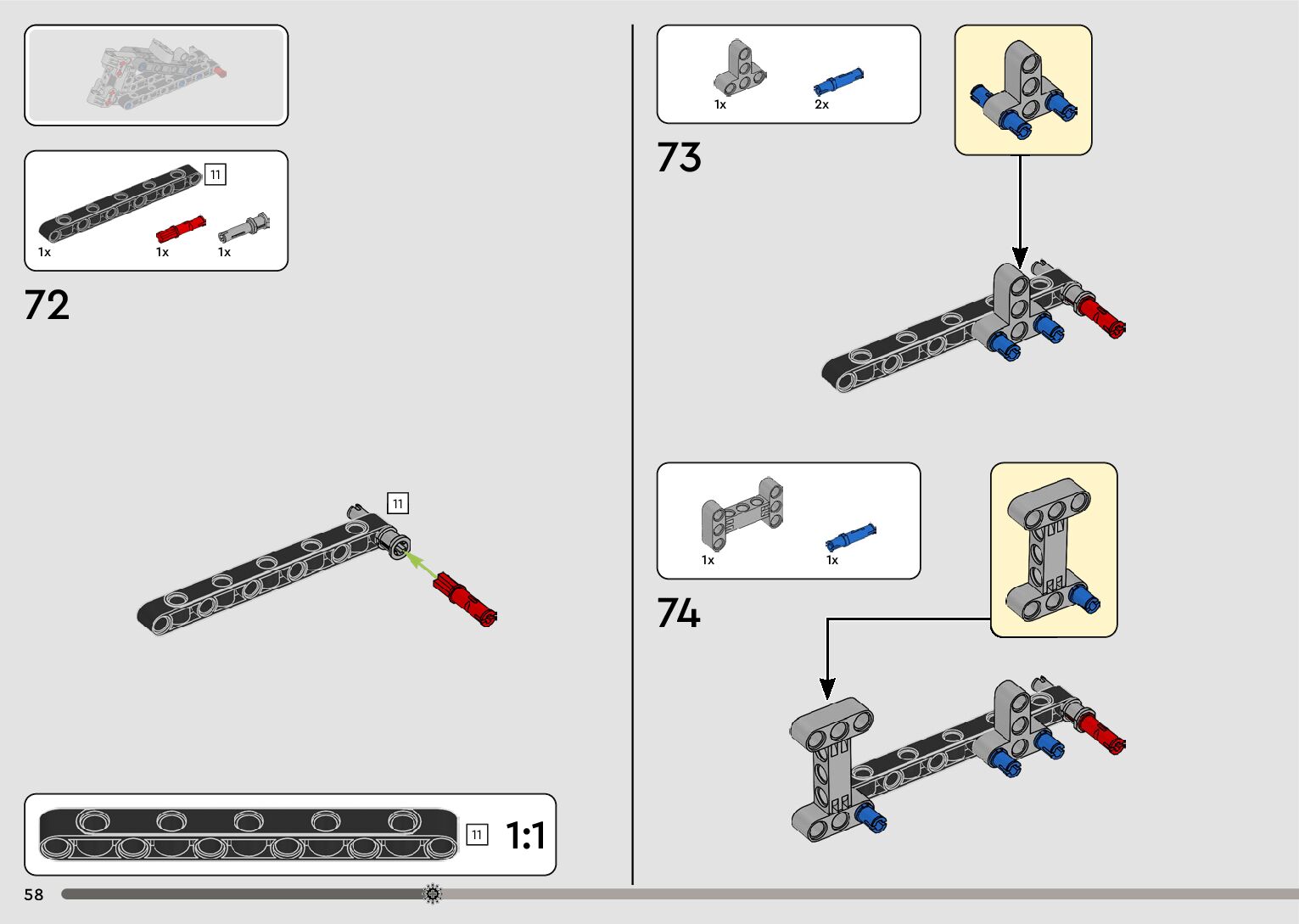 11

1x 1x 1x

72

11

11 1:1

58

1x 2x

73

1x 1x

74