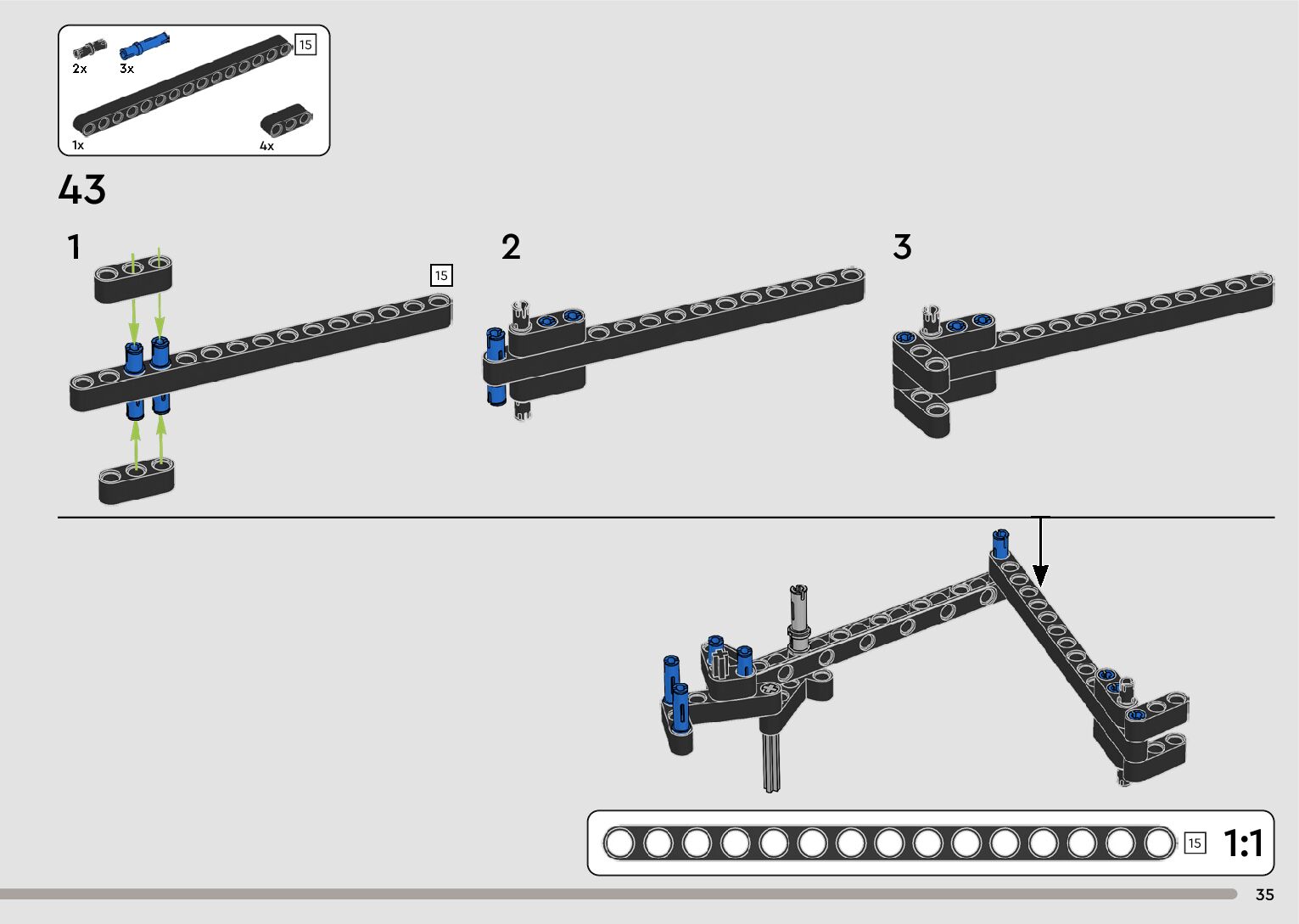 2x
3x
15
1x
4x

43

1

15

2

3

15 1:1

35