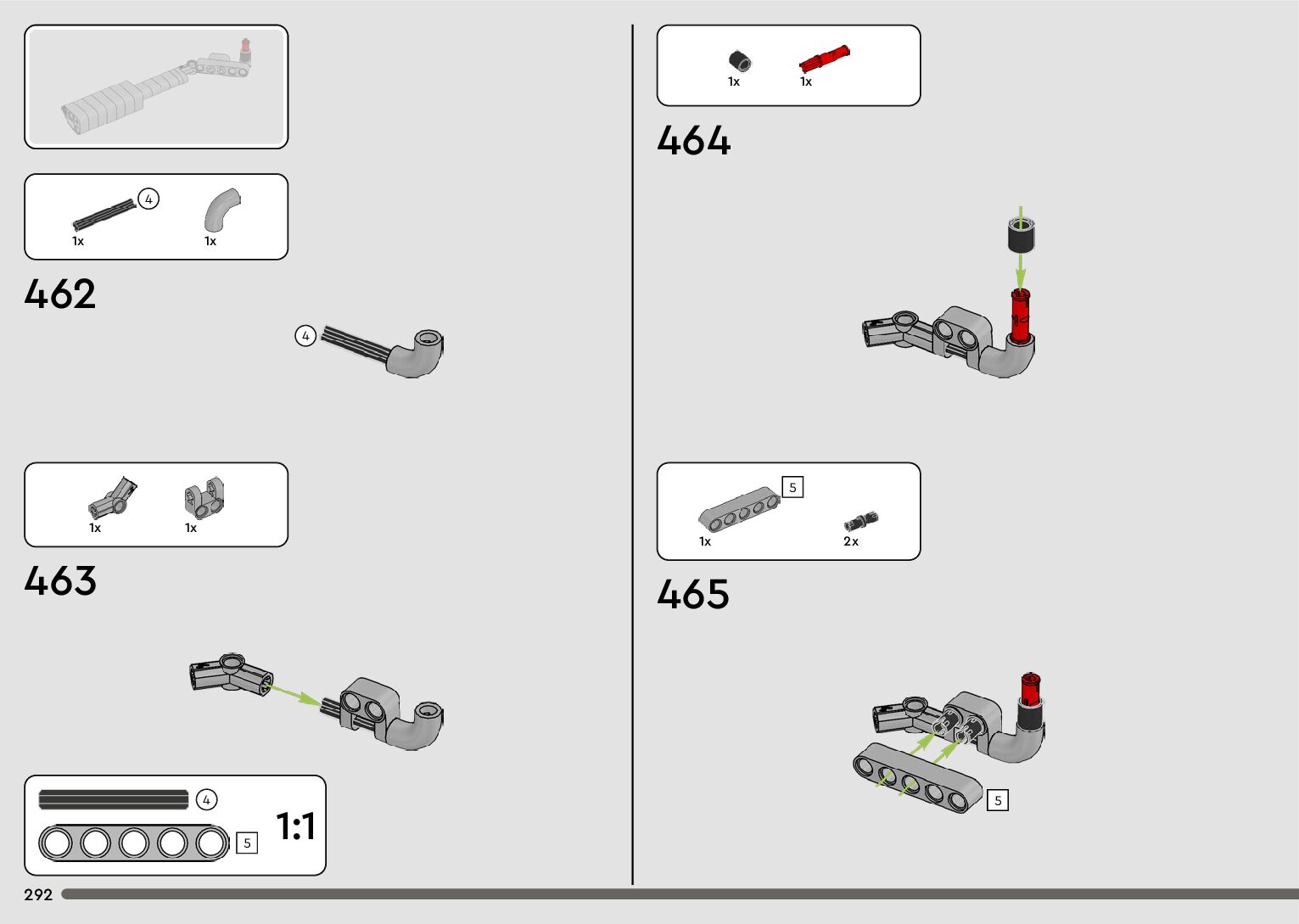 4
1x
1x

462

4

1x
1x

463

4
5
1:1

292

1x
1x

464

5
1x
2x

465

5