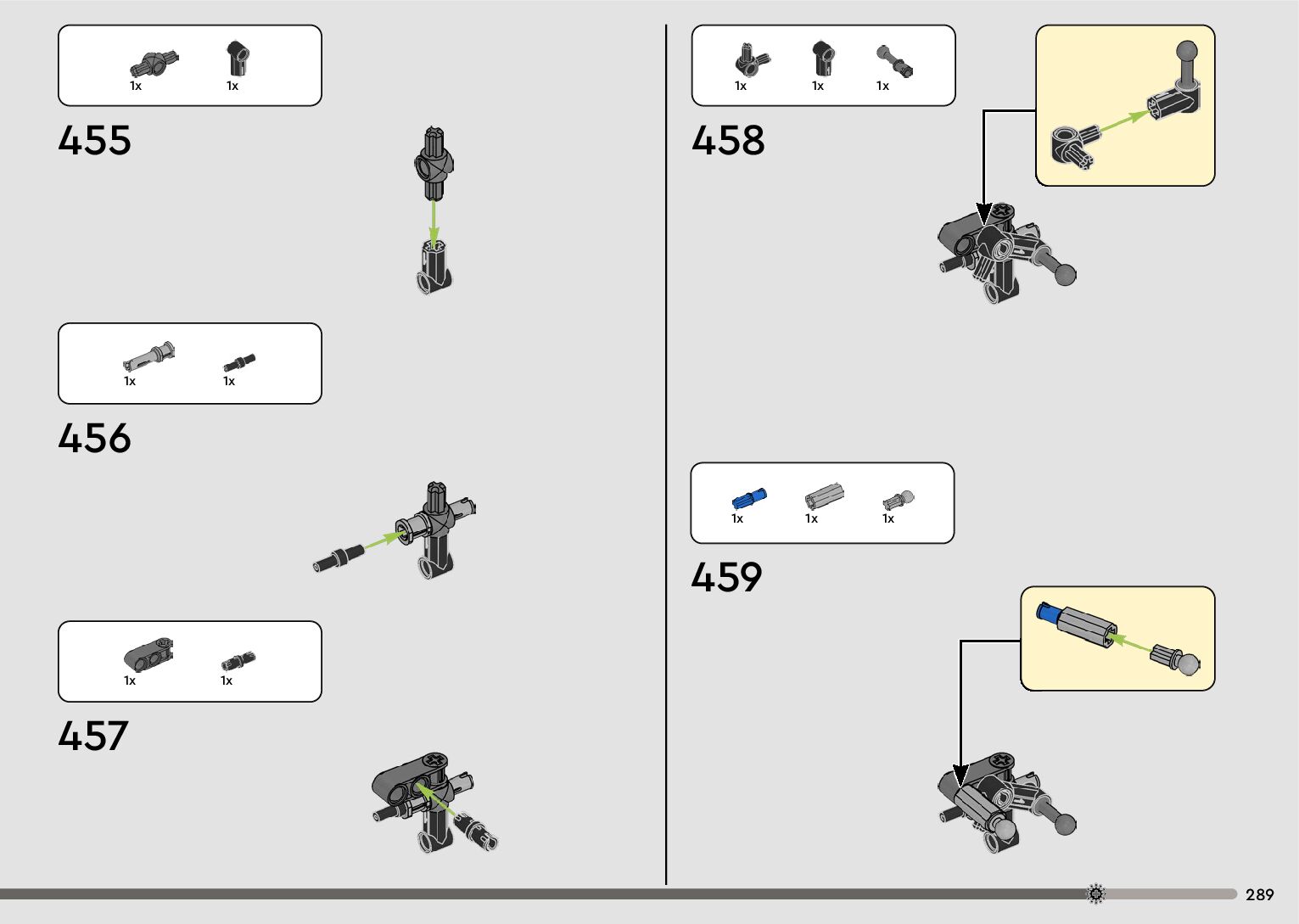 1x 1x

455

1x 1x

456

1x 1x

457

1x 1x 1x

458

1x 1x 1x

459

289