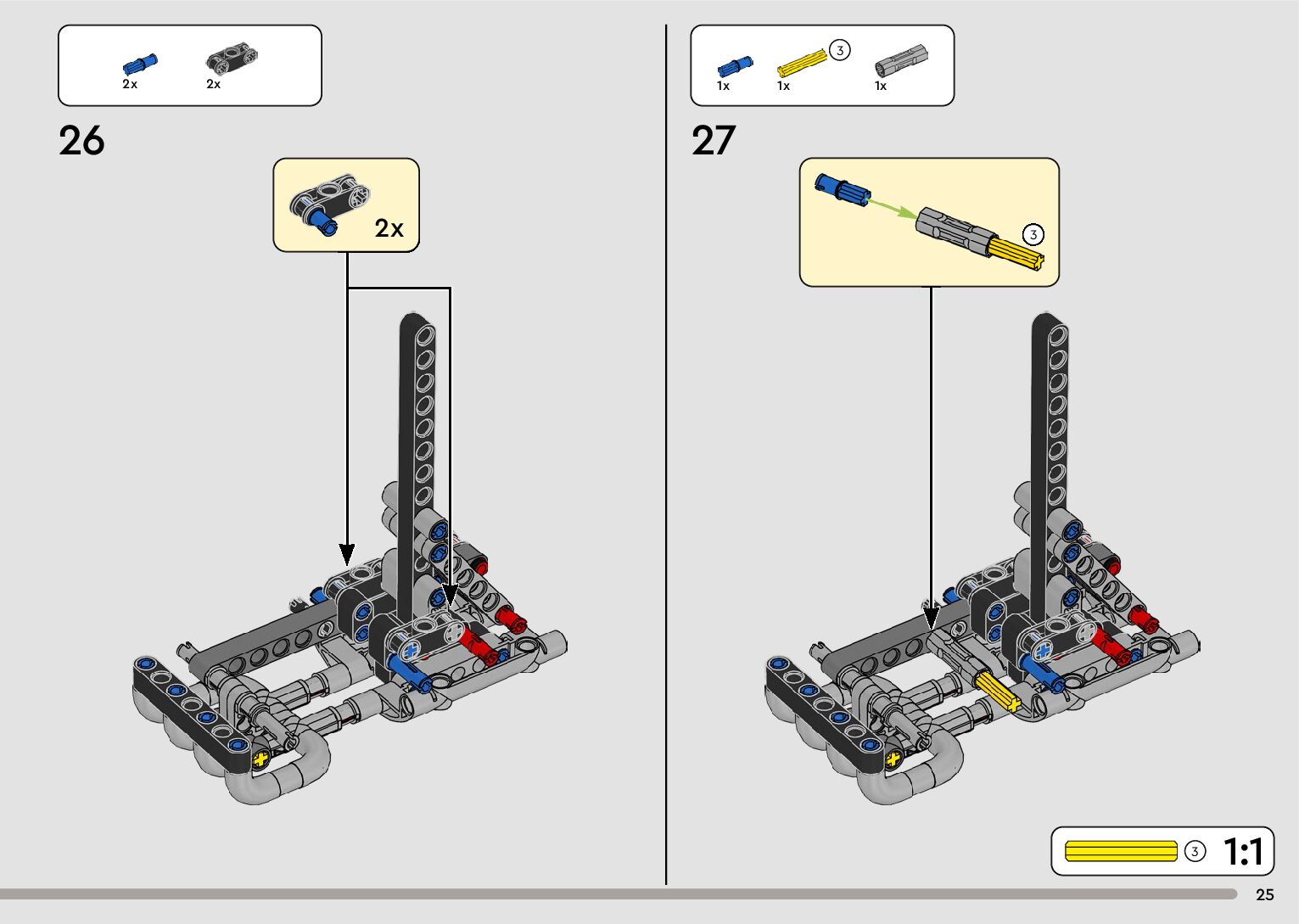 2x 2x

26

2x

1x 1x 3 1x

27

3

3 1:1

25