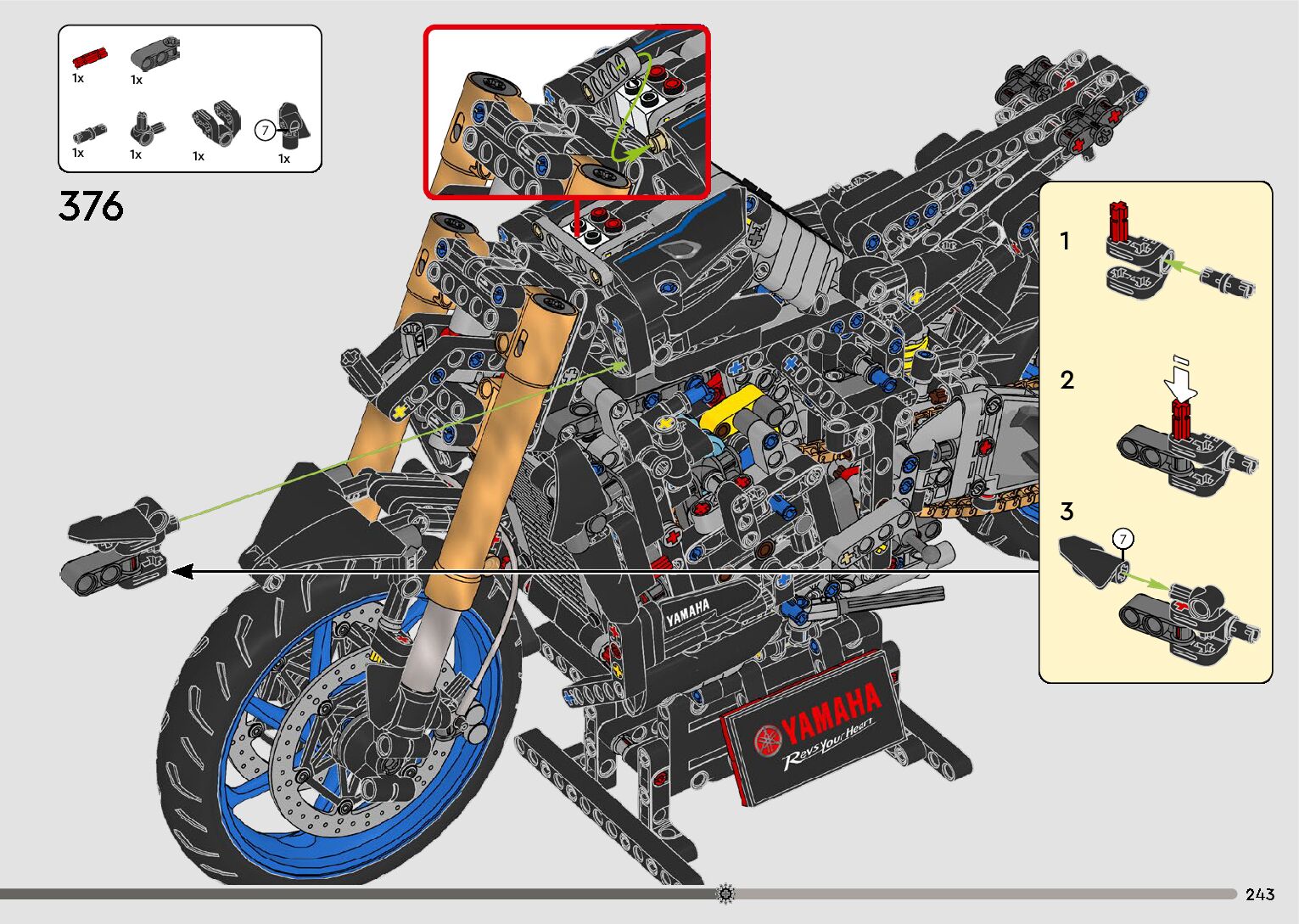 1x 1x
1x 1x 1x 7 1x

376

1

2

3

7

YAMAHA

YAMAHA
Revs Your Heart

243