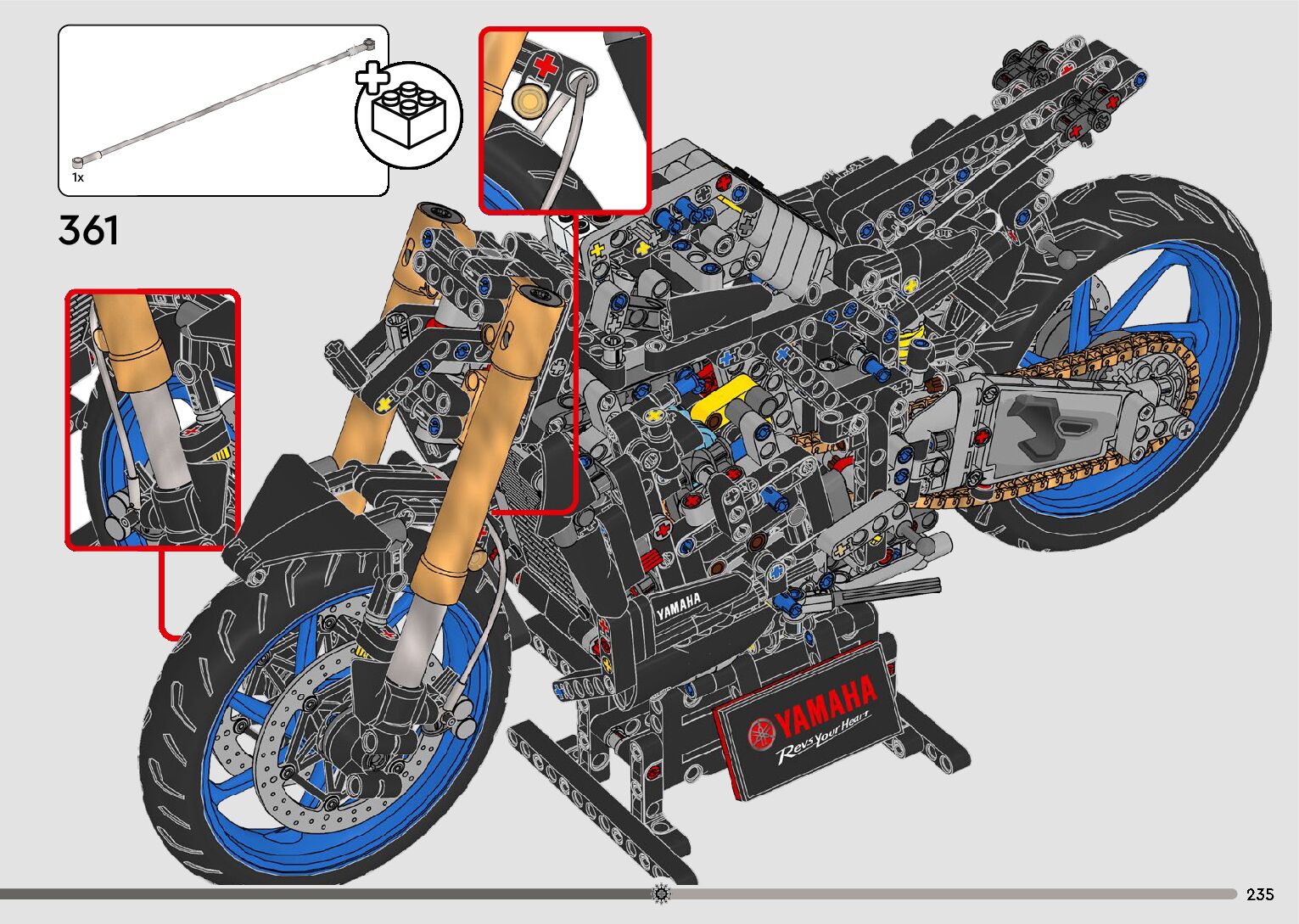 1x

361

YAMAHA

YAMAHA
Revs Your Heart

235