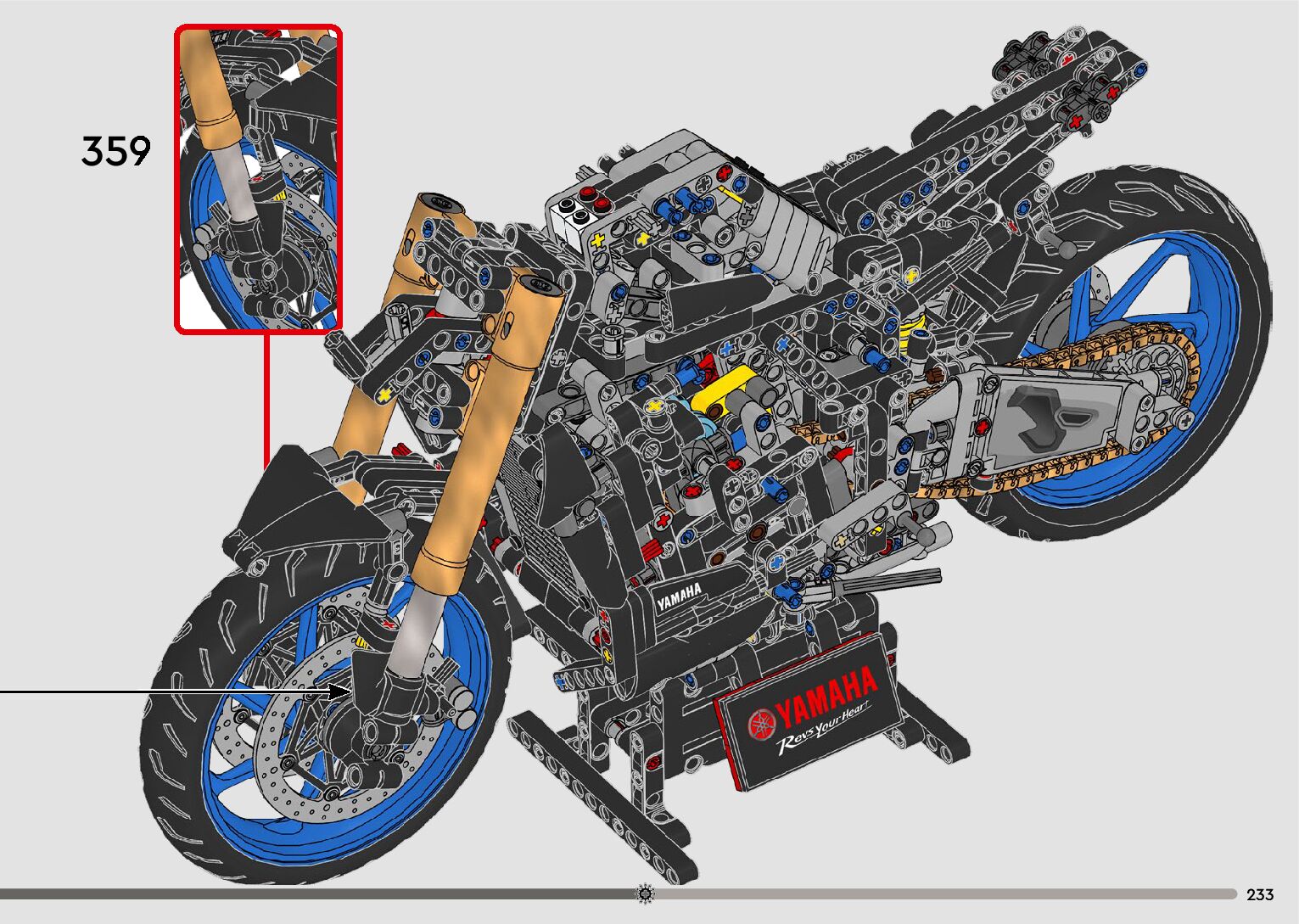 359

YAMAHA

YAMAHA
Revs Your Heart

233