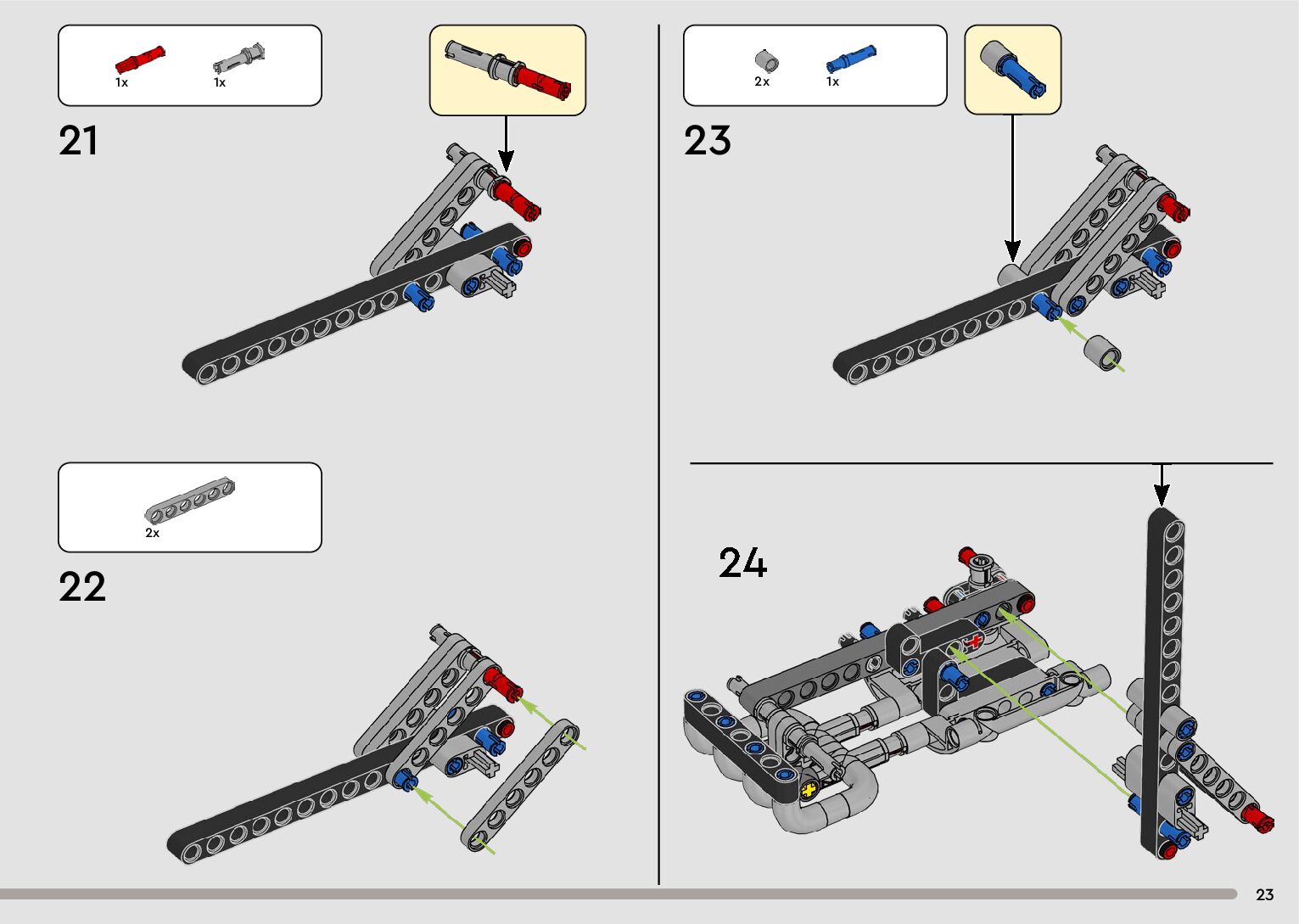 1x 1x

21

2x

22

2x 1x

23

24

23