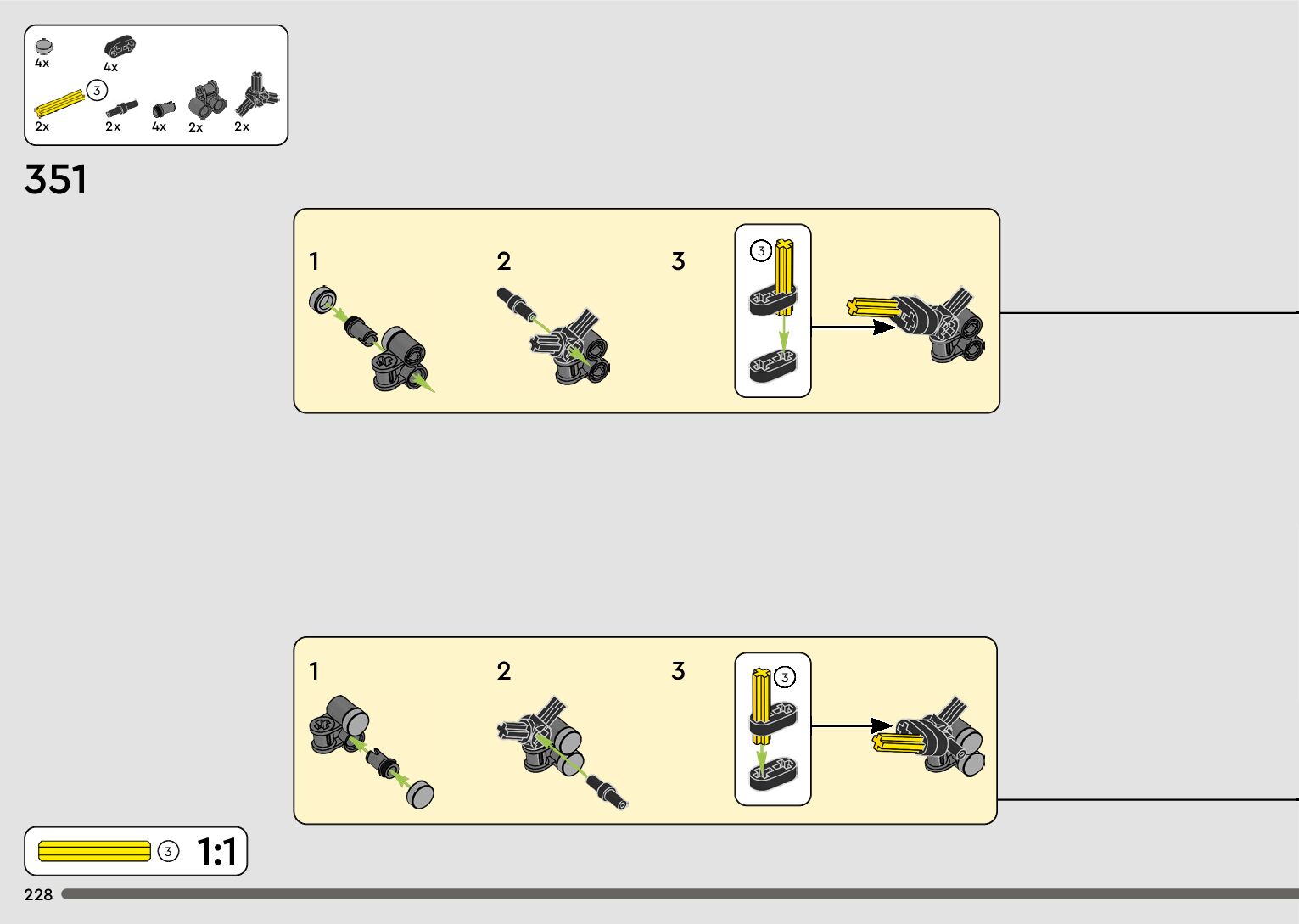 4x
4x
3
2x
2x
4x
2x
2x

351

1
2
3
3

1
2
3
3

3 1:1

228