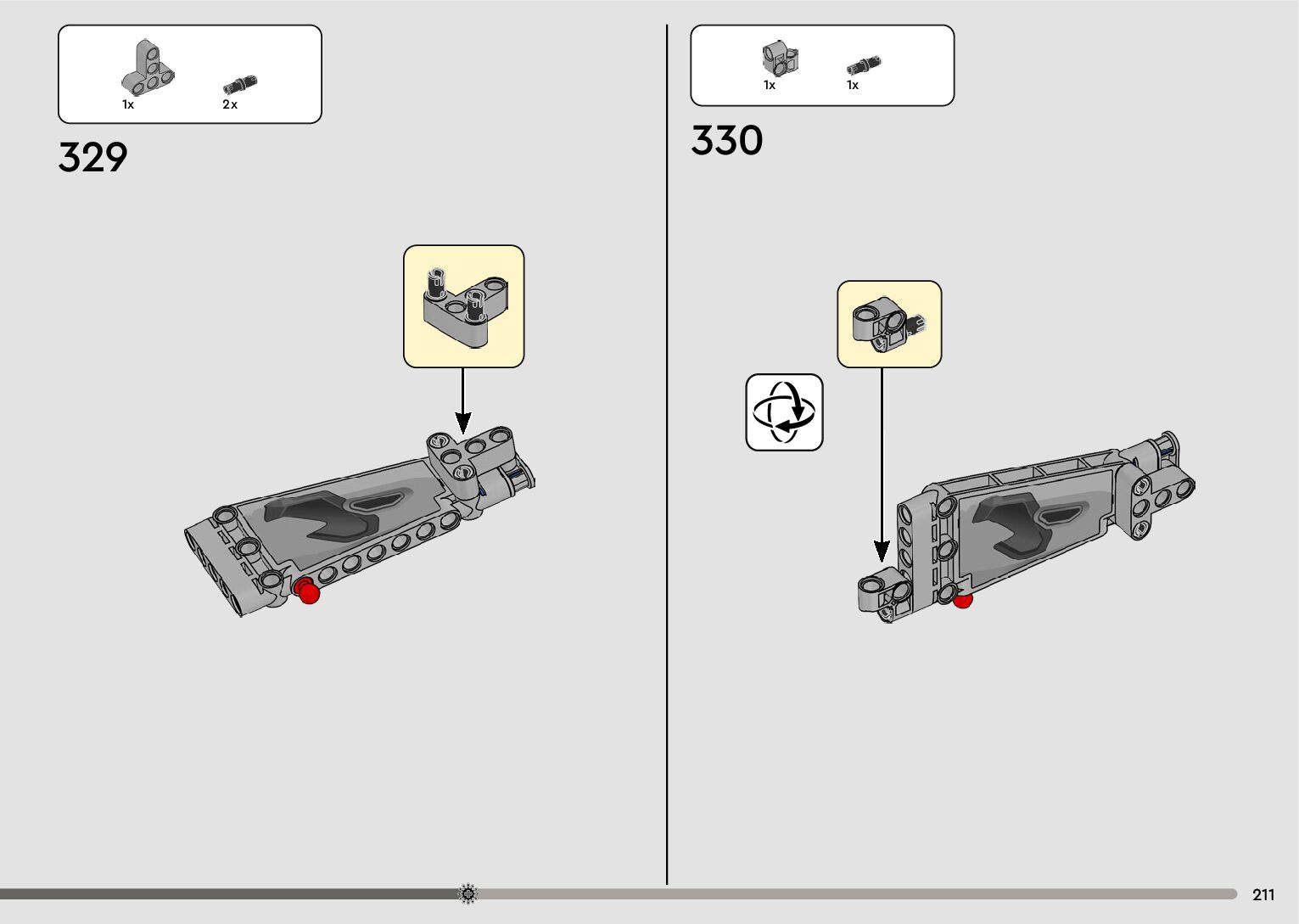 1x
2x

329

1x
1x

330

211