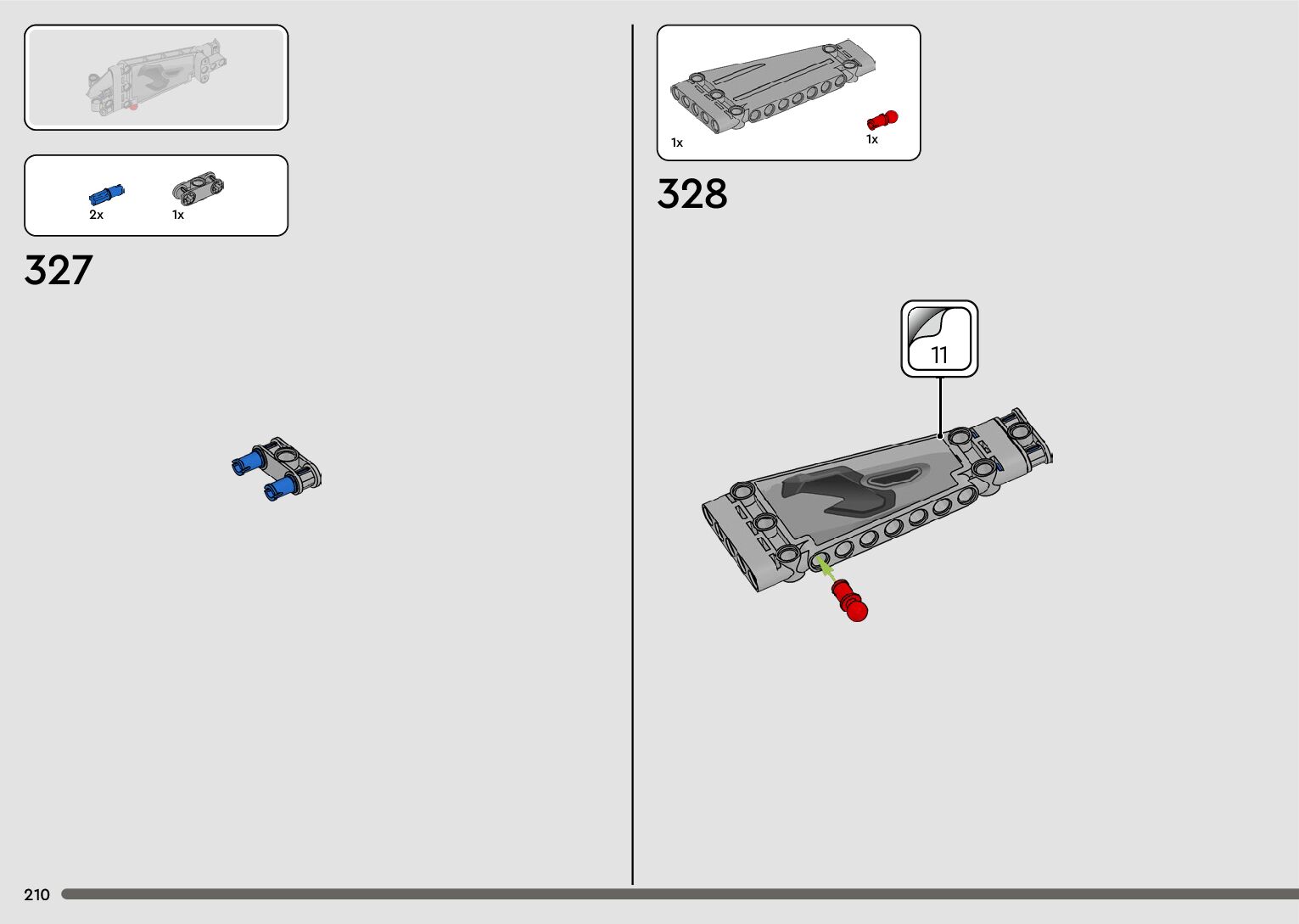 2x
1x

327

1x
1x

328

11

210