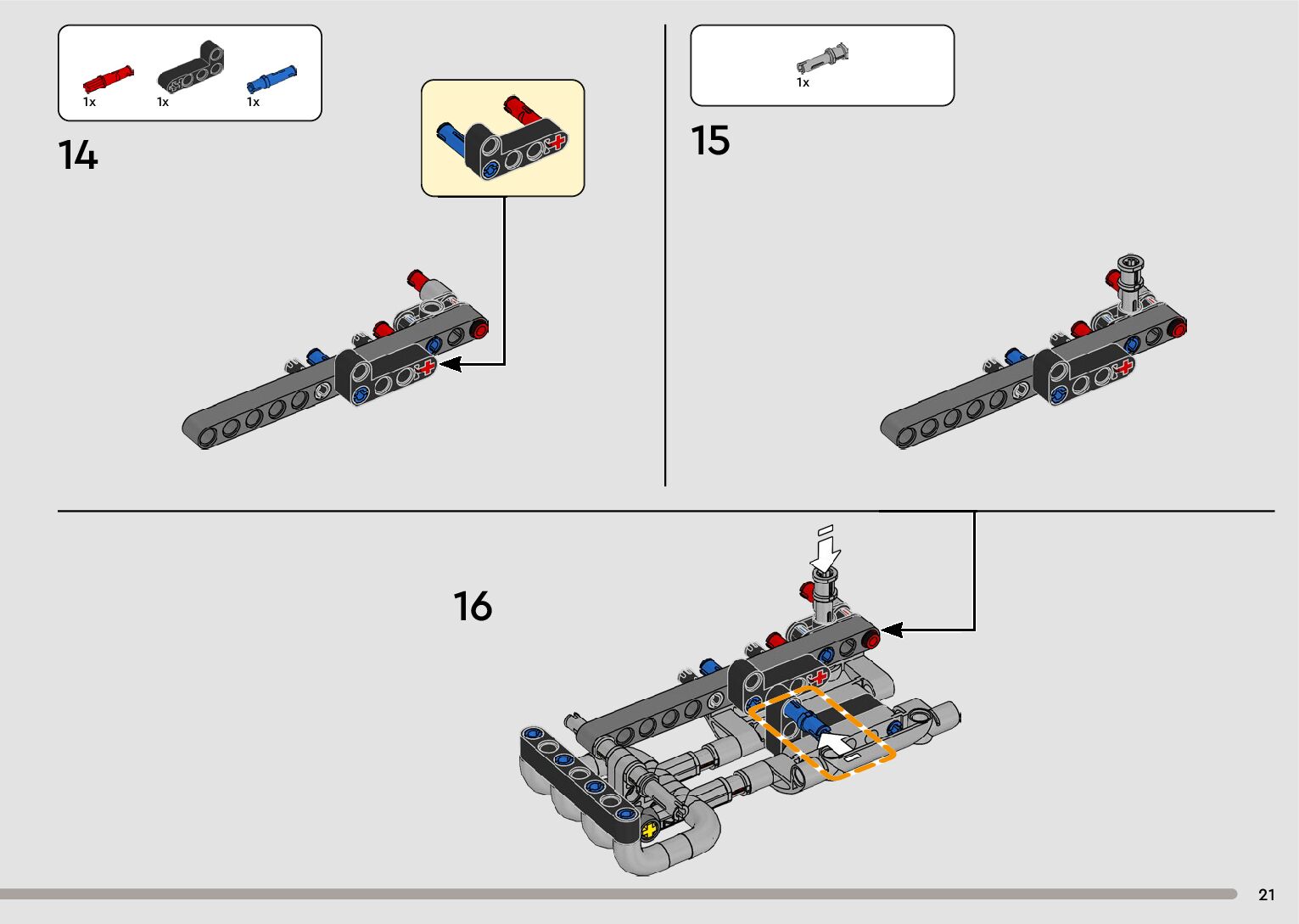 1x 1x 1x

14

1x

15

16

21