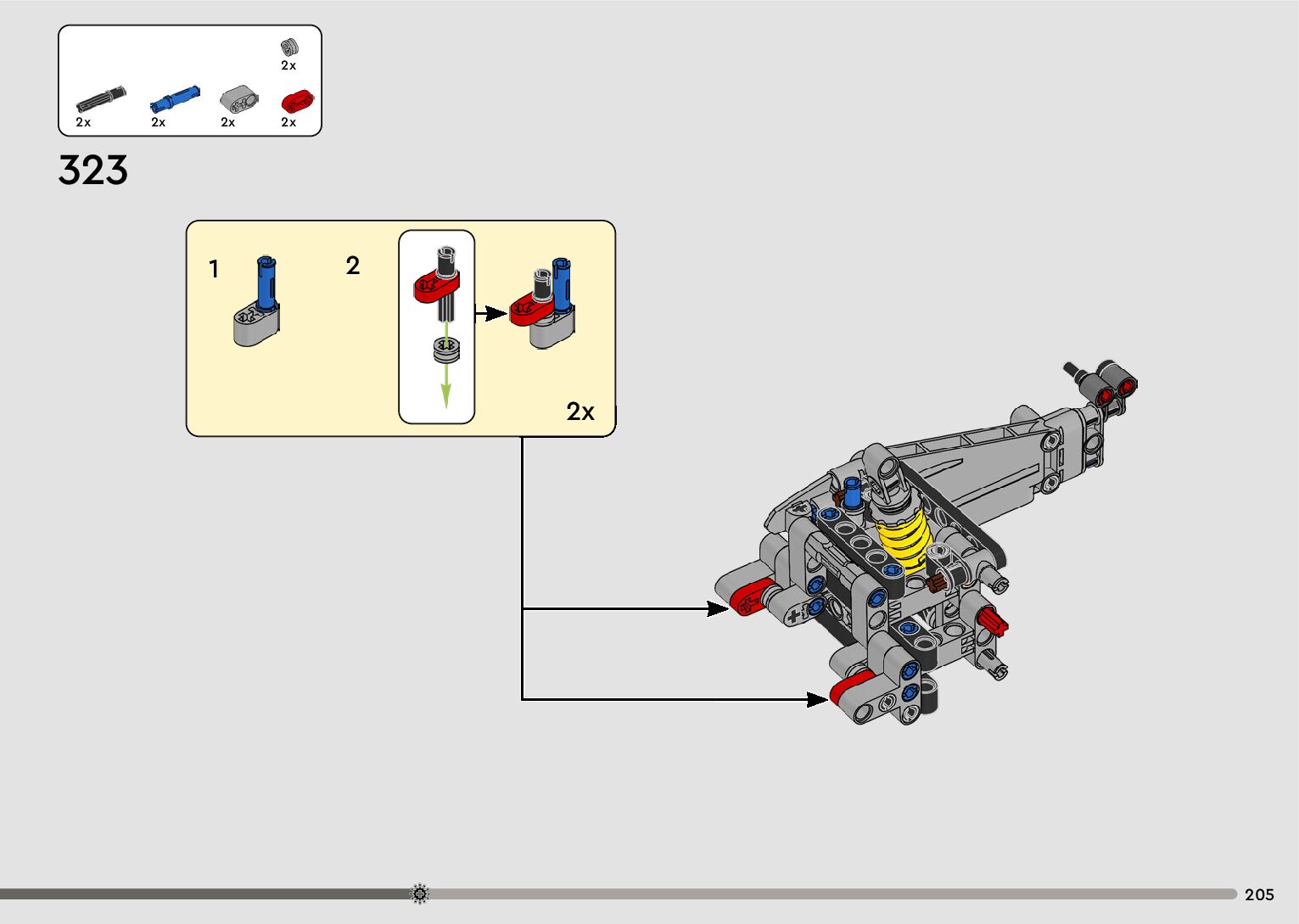 2x

2x 2x 2x 2x

323

1

2

2x

205