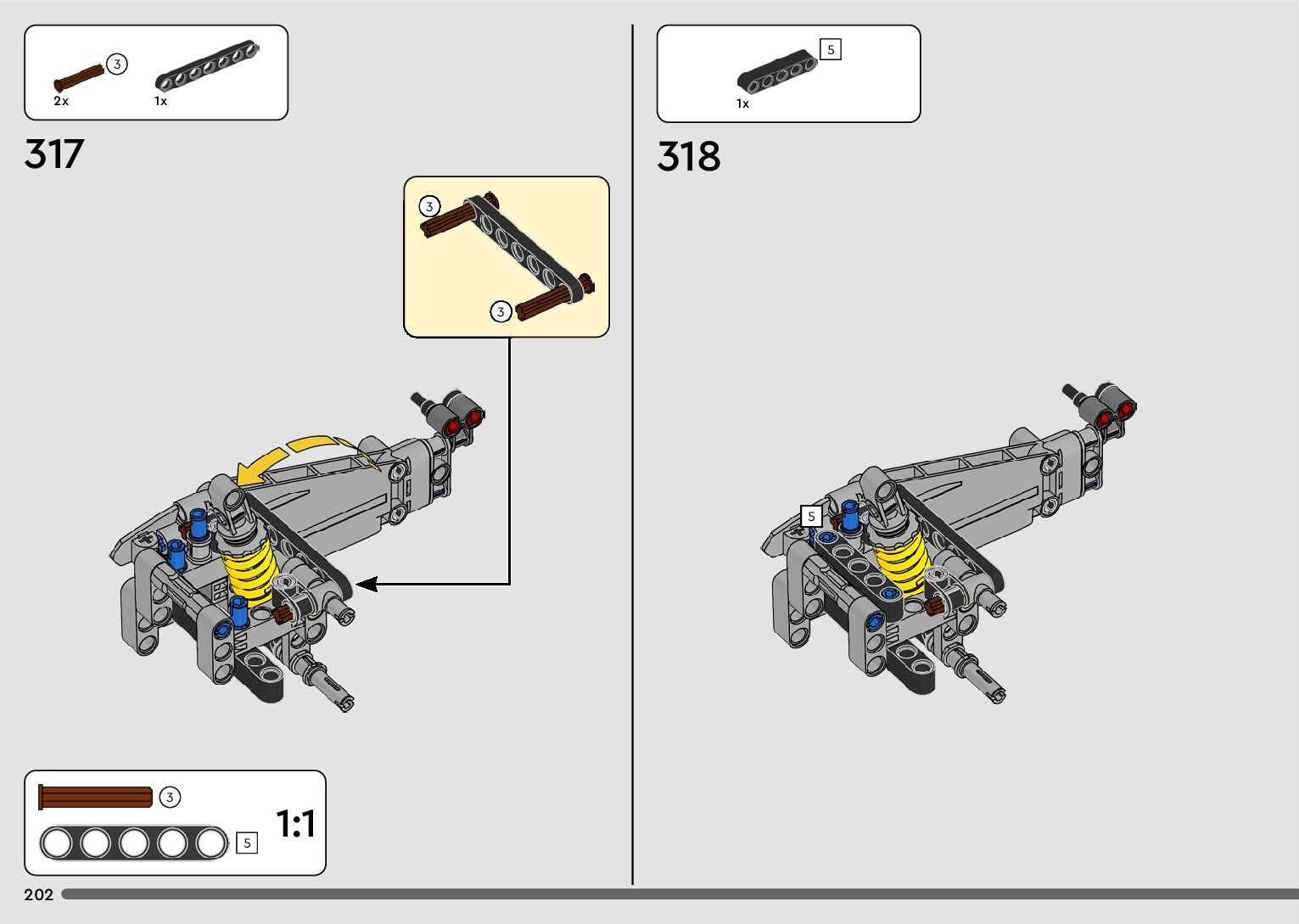 3
2x
1x

317

3

3

3

5

1:1

202

5
1x

318

5