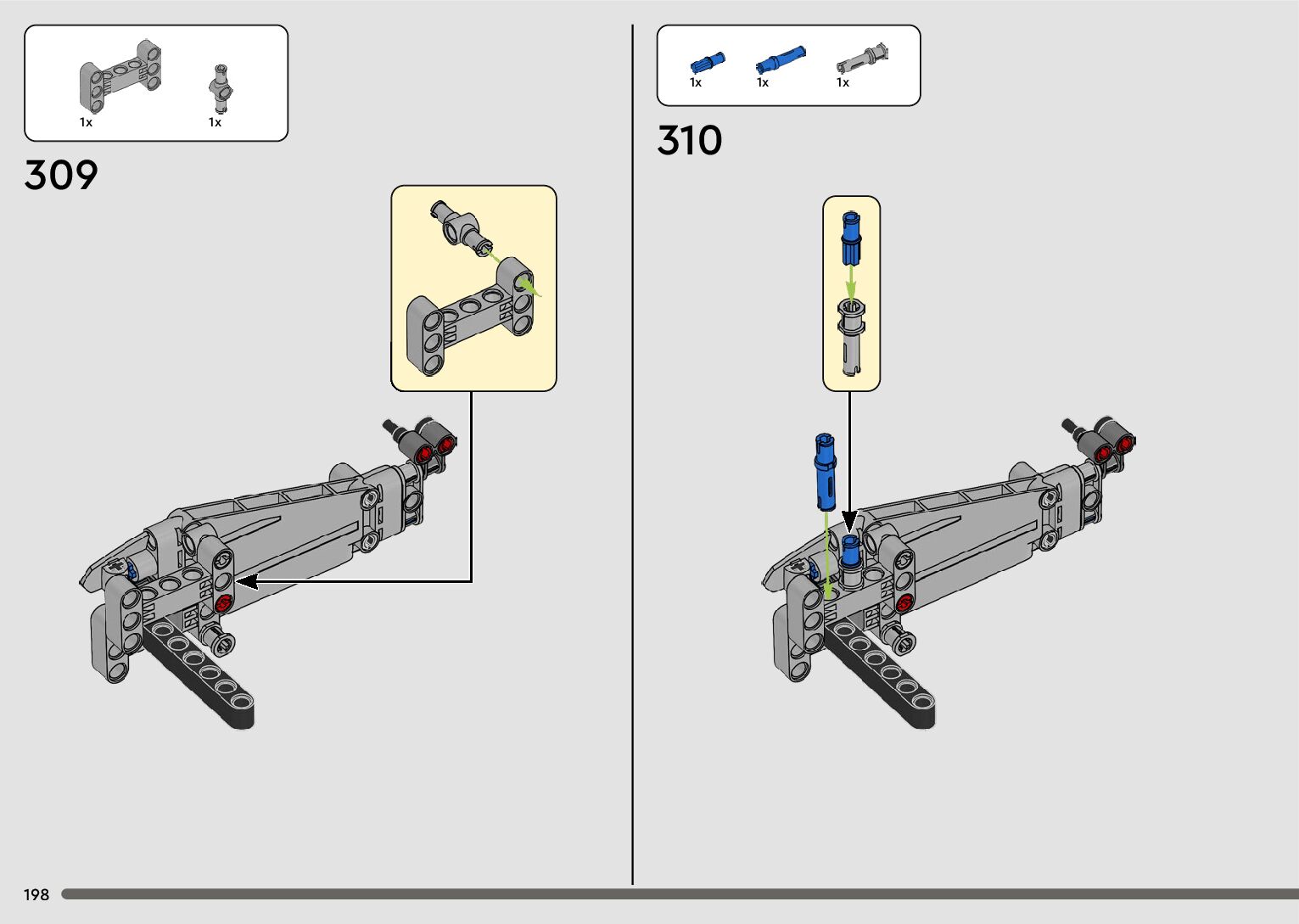 1x 1x

309

1x 1x 1x

310

198