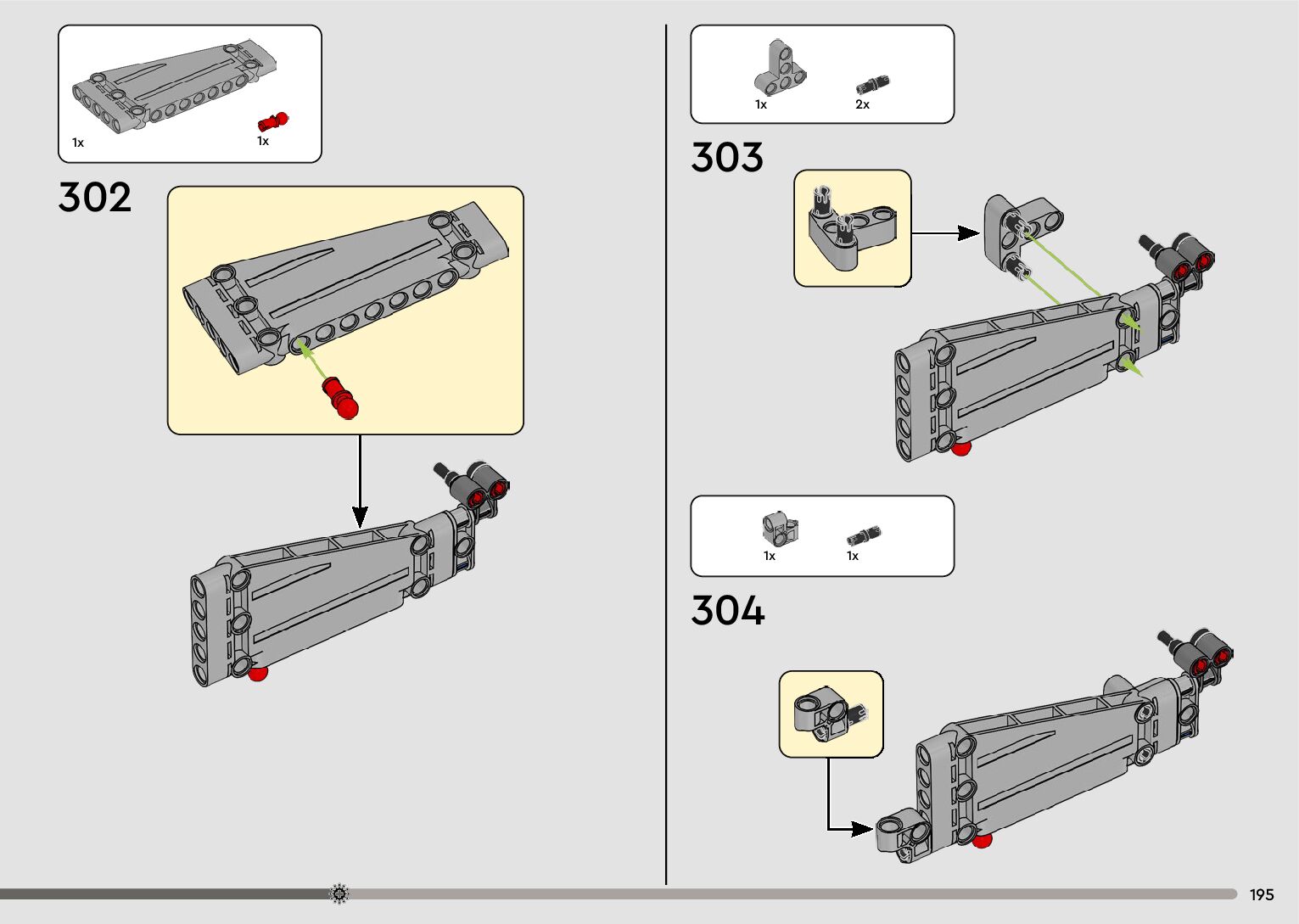 1x
1x

302

1x
2x

303

1x
1x

304

195