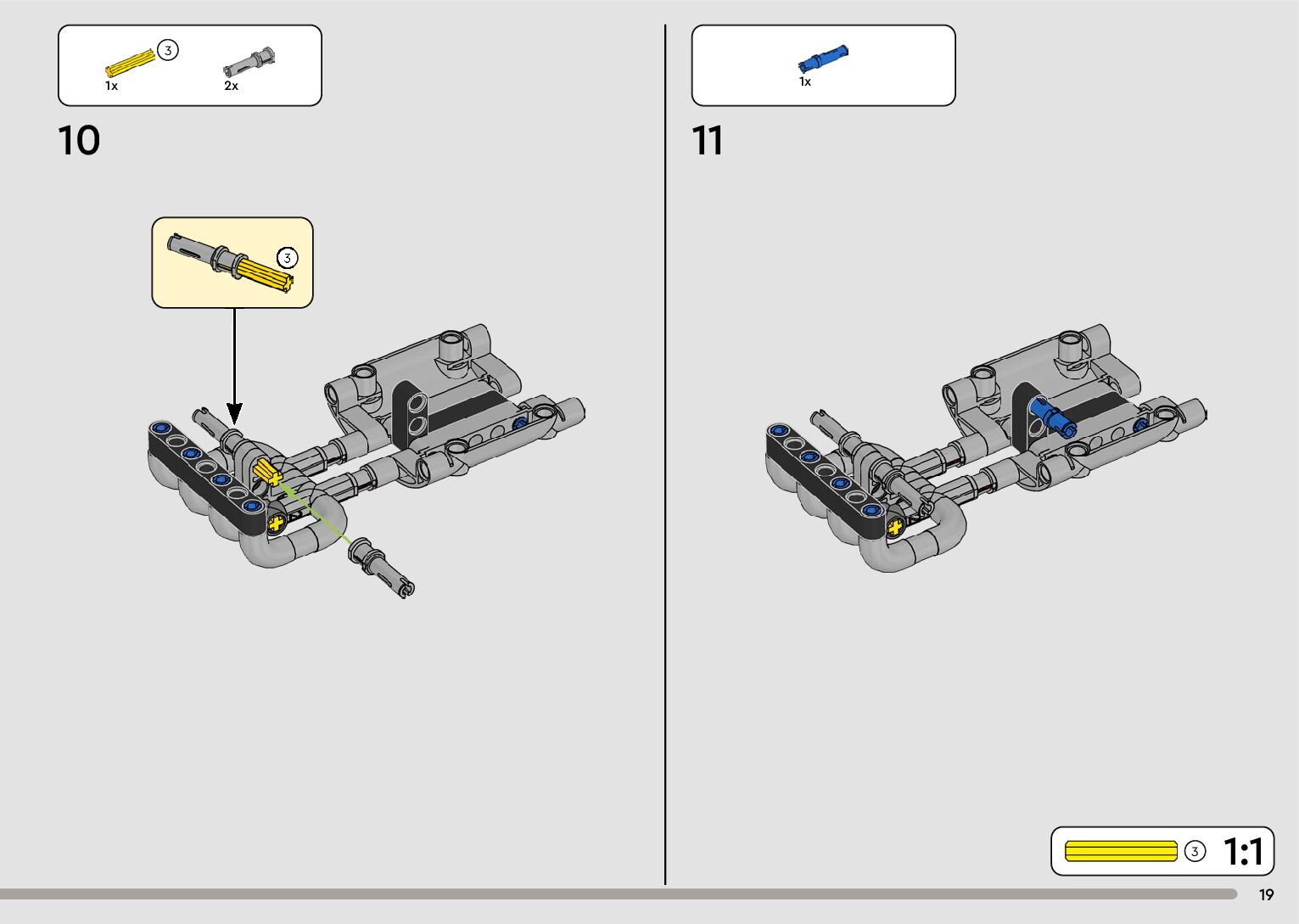 3
1x
2x

10

3

1x

11

3 1:1

19