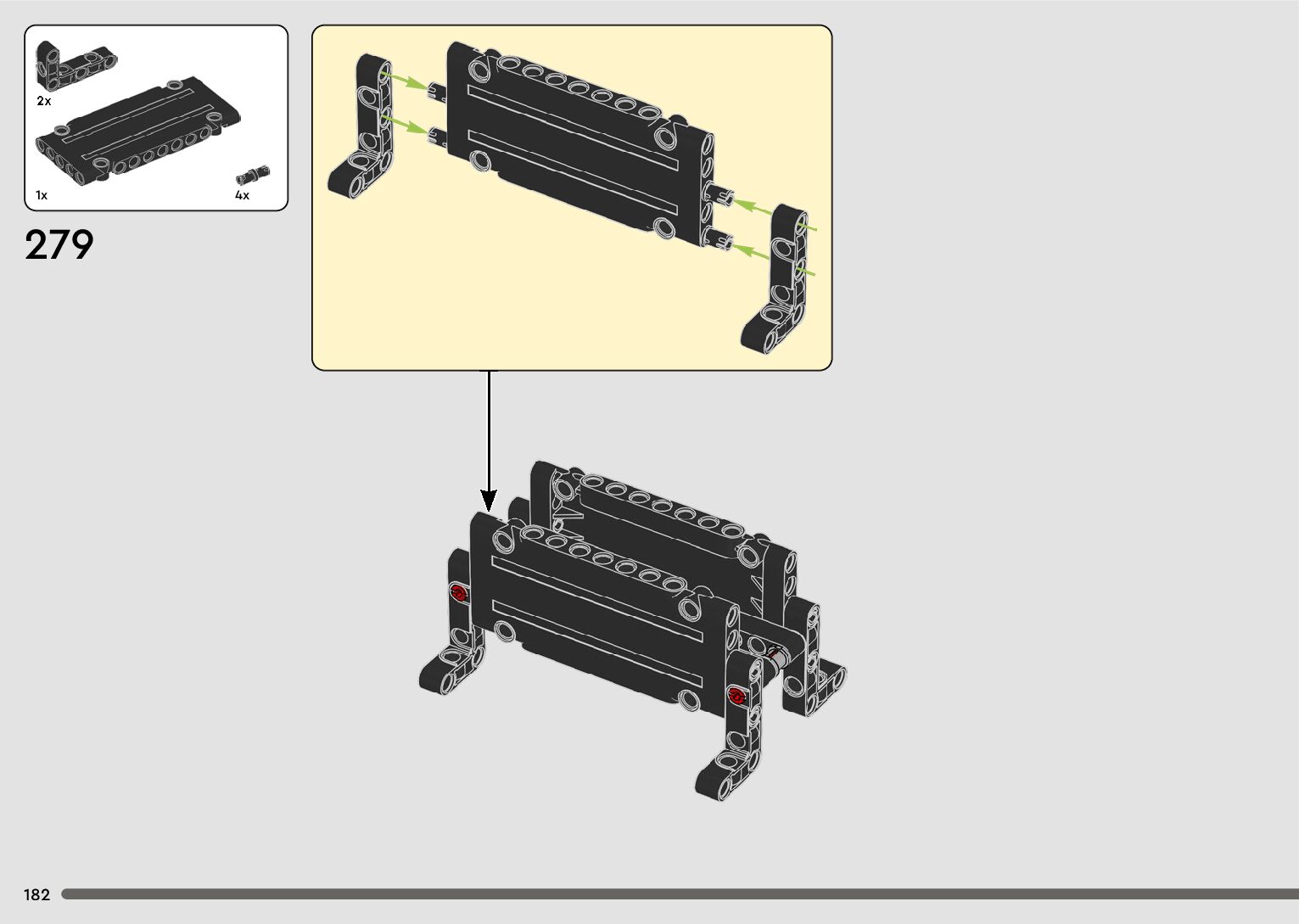 2x

1x

4x

279

182