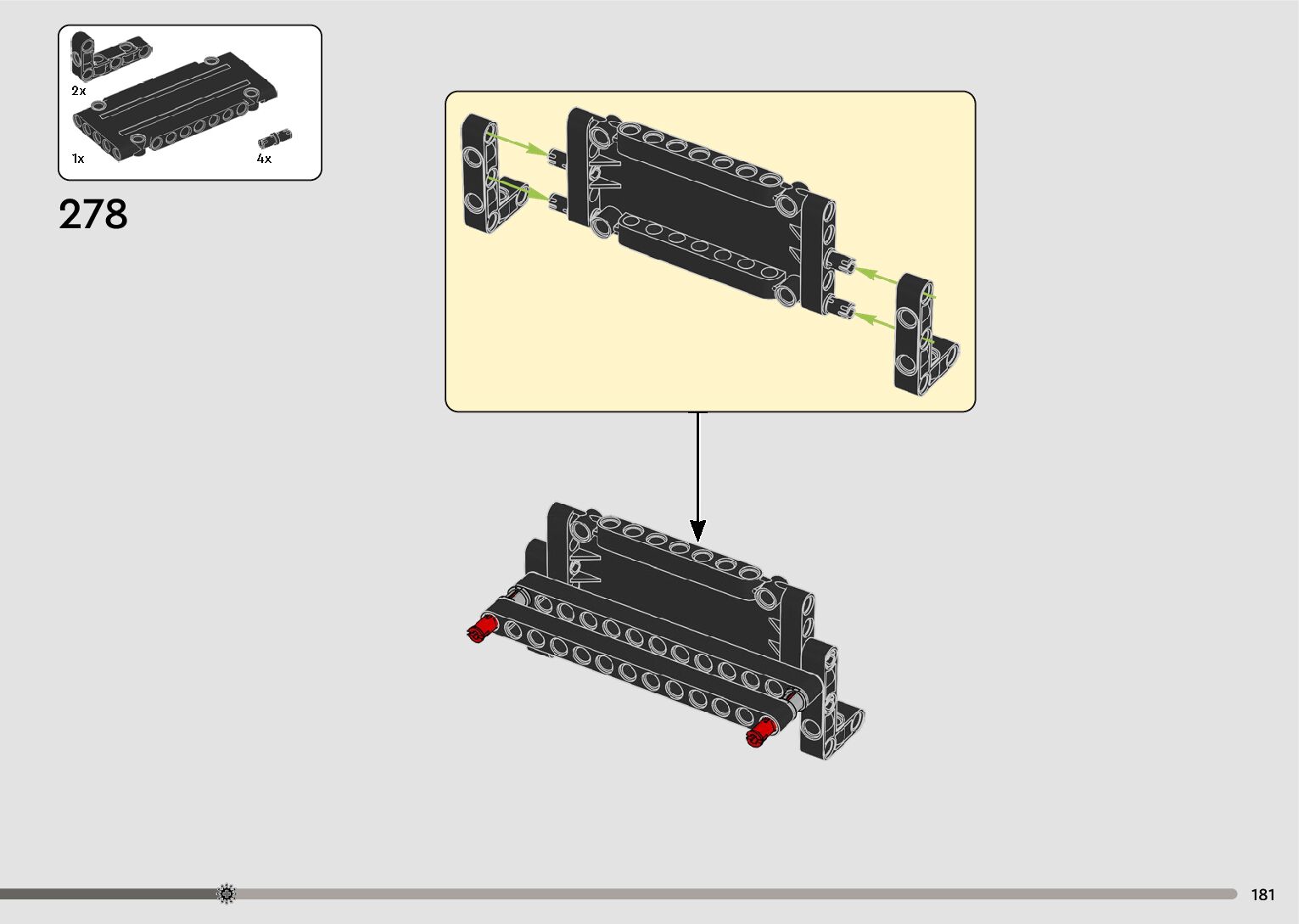 2x

1x

4x

278

181