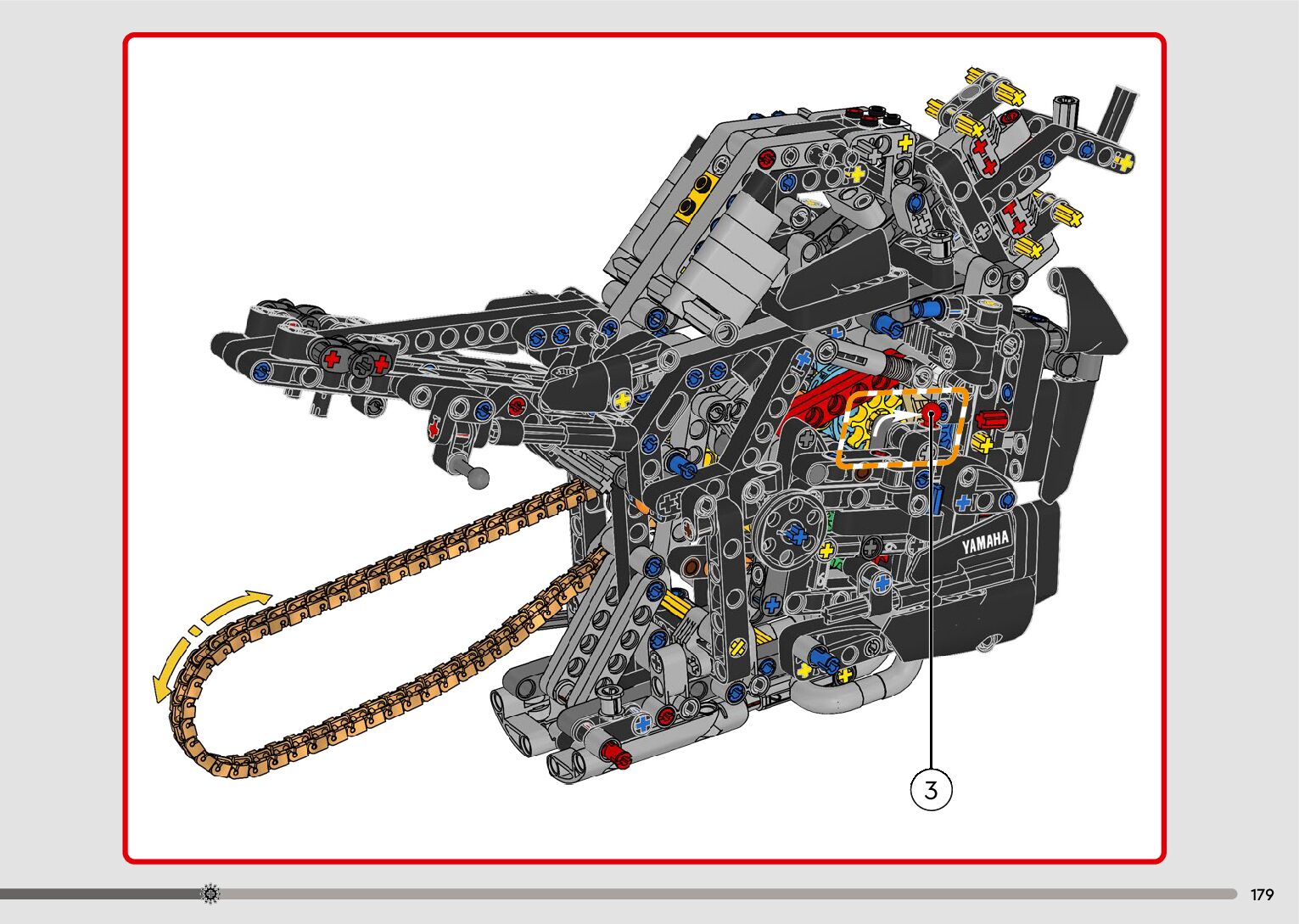 YAMAHA

3

179