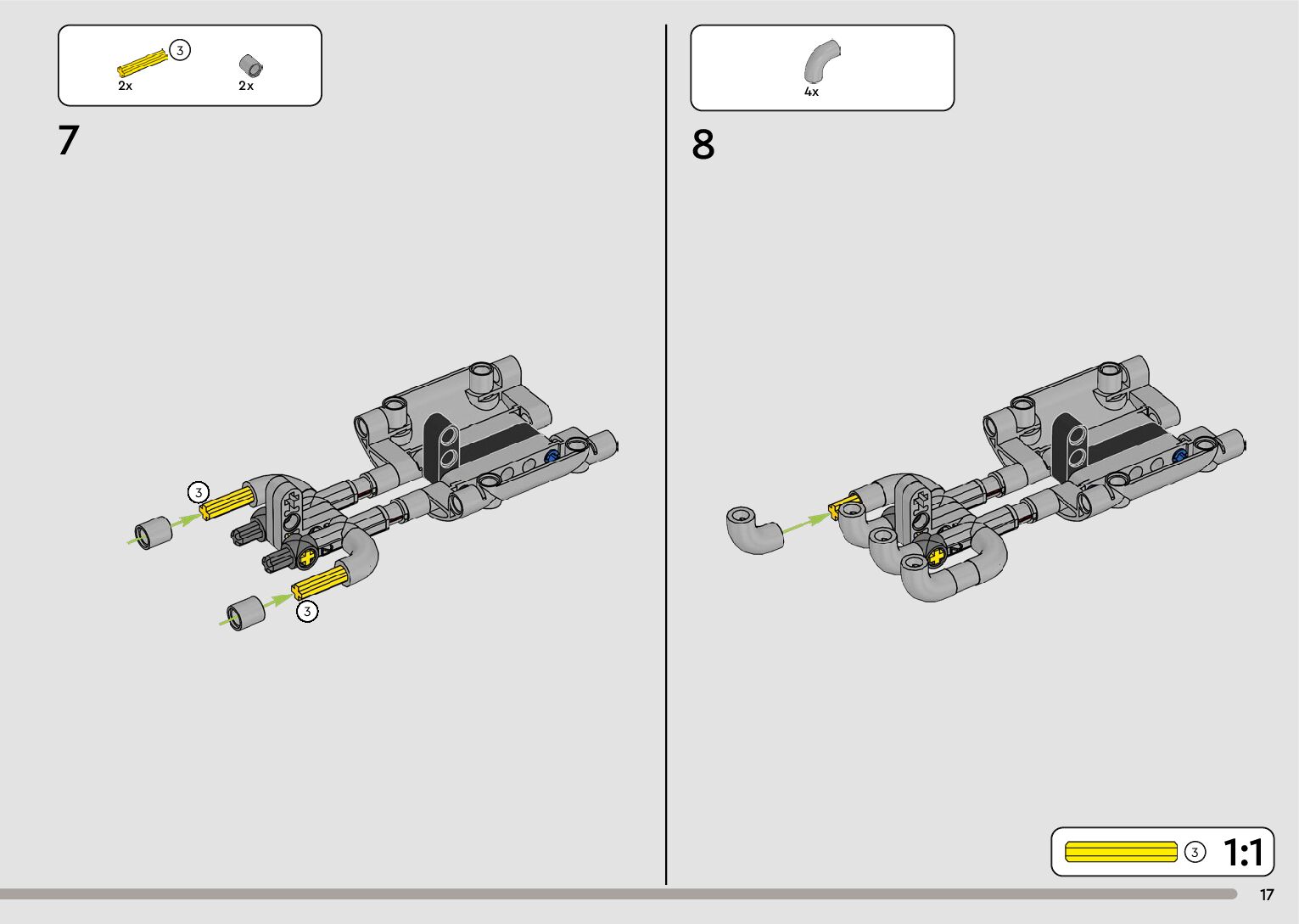 3
2x
2x

7

3

3

4x

8

3 1:1

17