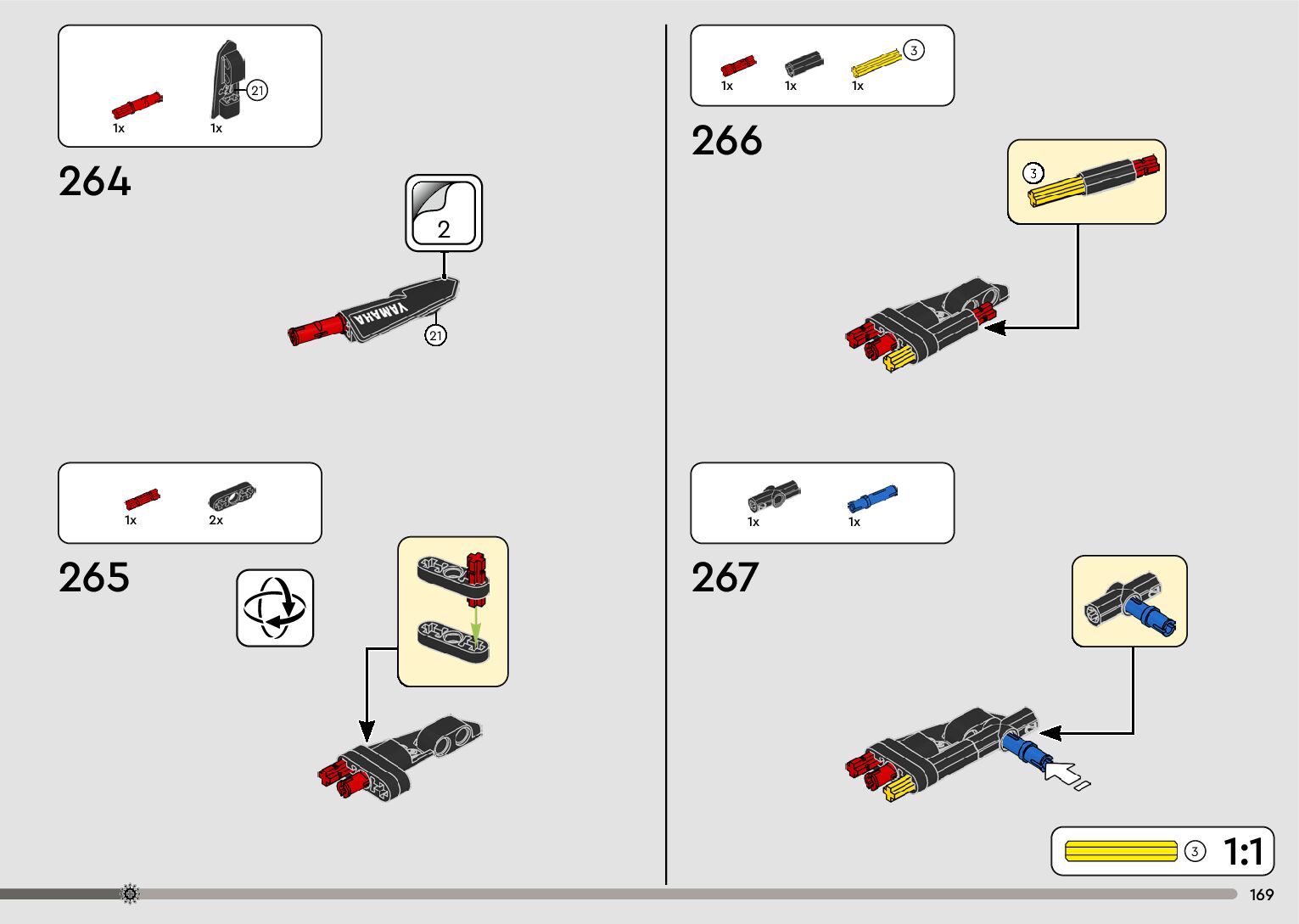 1x 1x 21

264

2

YAMAHA

21

1x 2x

265

1x 1x 1x 3

266

3

1x 1x

267

3 1:1

169